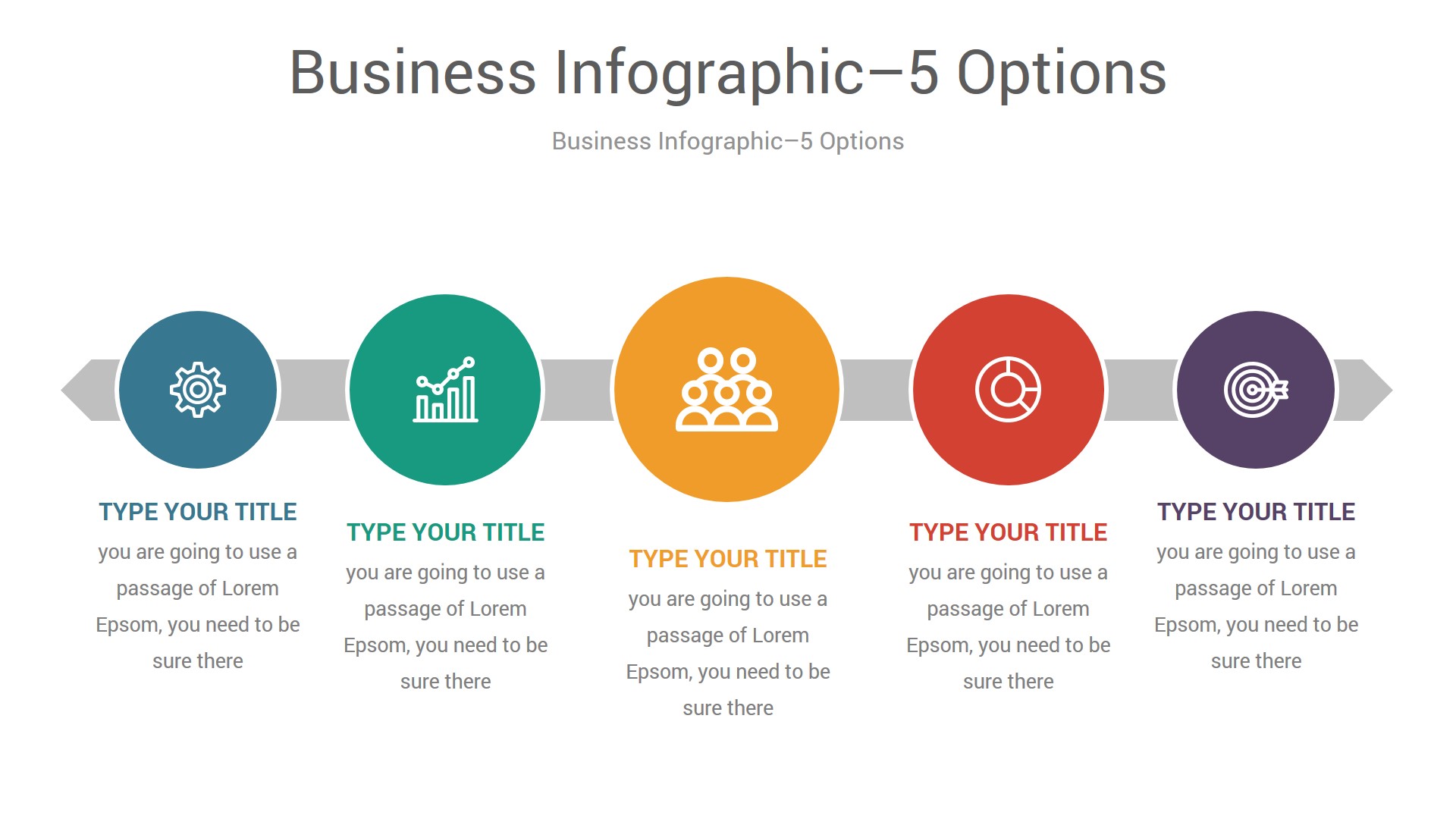 Business Infographic–5 Options

Business Infographic–5 Options

TYPE YOUR TITLE
you are going to use a passage of Lorem Epsom, you need to be sure there

TYPE YOUR TITLE
you are going to use a passage of Lorem Epsom, you need to be sure there

TYPE YOUR TITLE
you are going to use a passage of Lorem Epsom, you need to be sure there

TYPE YOUR TITLE
you are going to use a passage of Lorem Epsom, you need to be sure there

TYPE YOUR TITLE
you are going to use a passage of Lorem Epsom, you need to be sure there