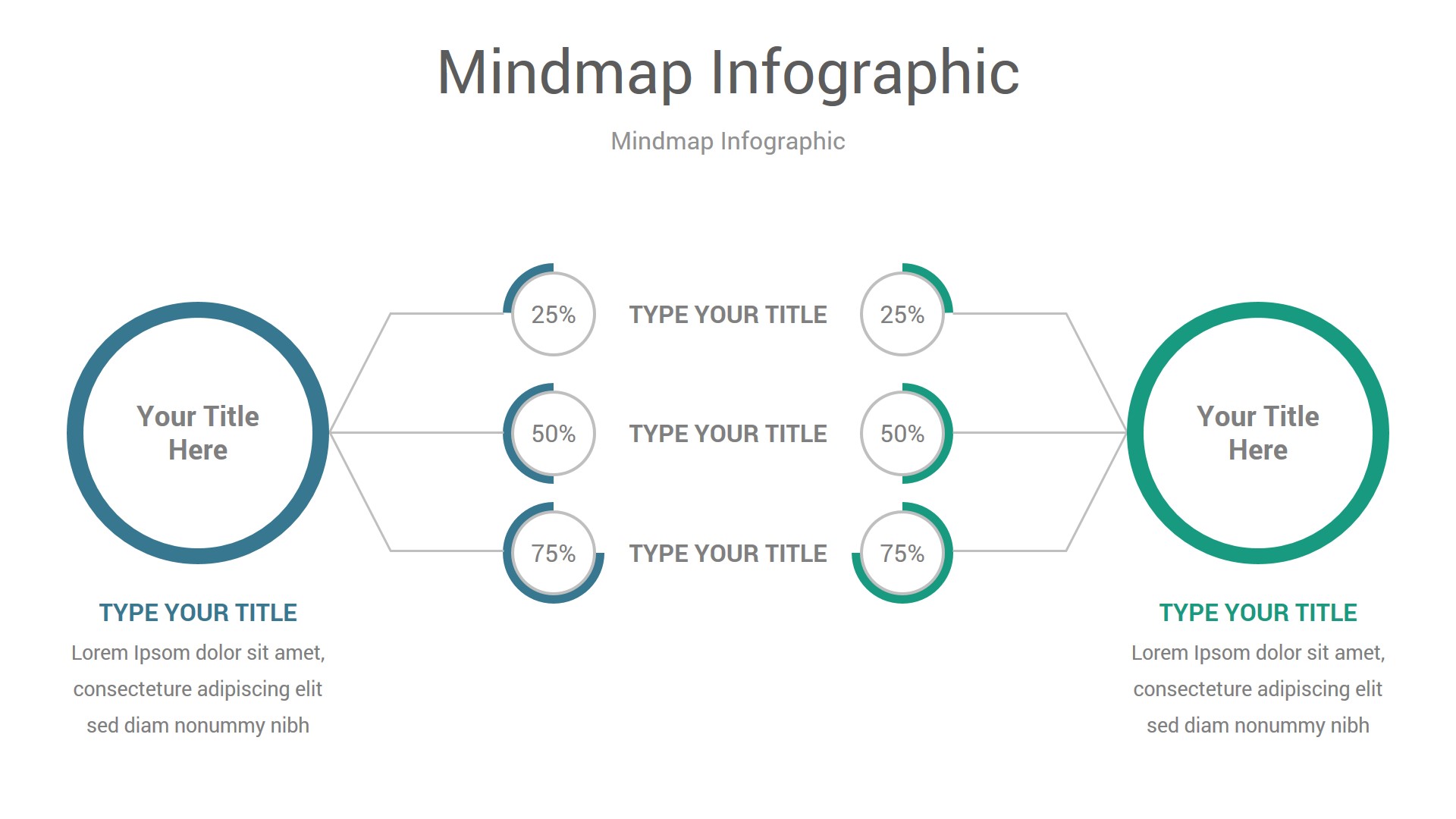 Mindmap Infographic

Mindmap Infographic

Your Title Here

25%

TYPE YOUR TITLE

25%

50%

TYPE YOUR TITLE

50%

75%

TYPE YOUR TITLE

75%

Your Title Here

TYPE YOUR TITLE

Lorem Ipsom dolor sit amet, consecteture adipiscing elit sed diam nonummy nibh

TYPE YOUR TITLE

Lorem Ipsom dolor sit amet, consecteture adipiscing elit sed diam nonummy nibh