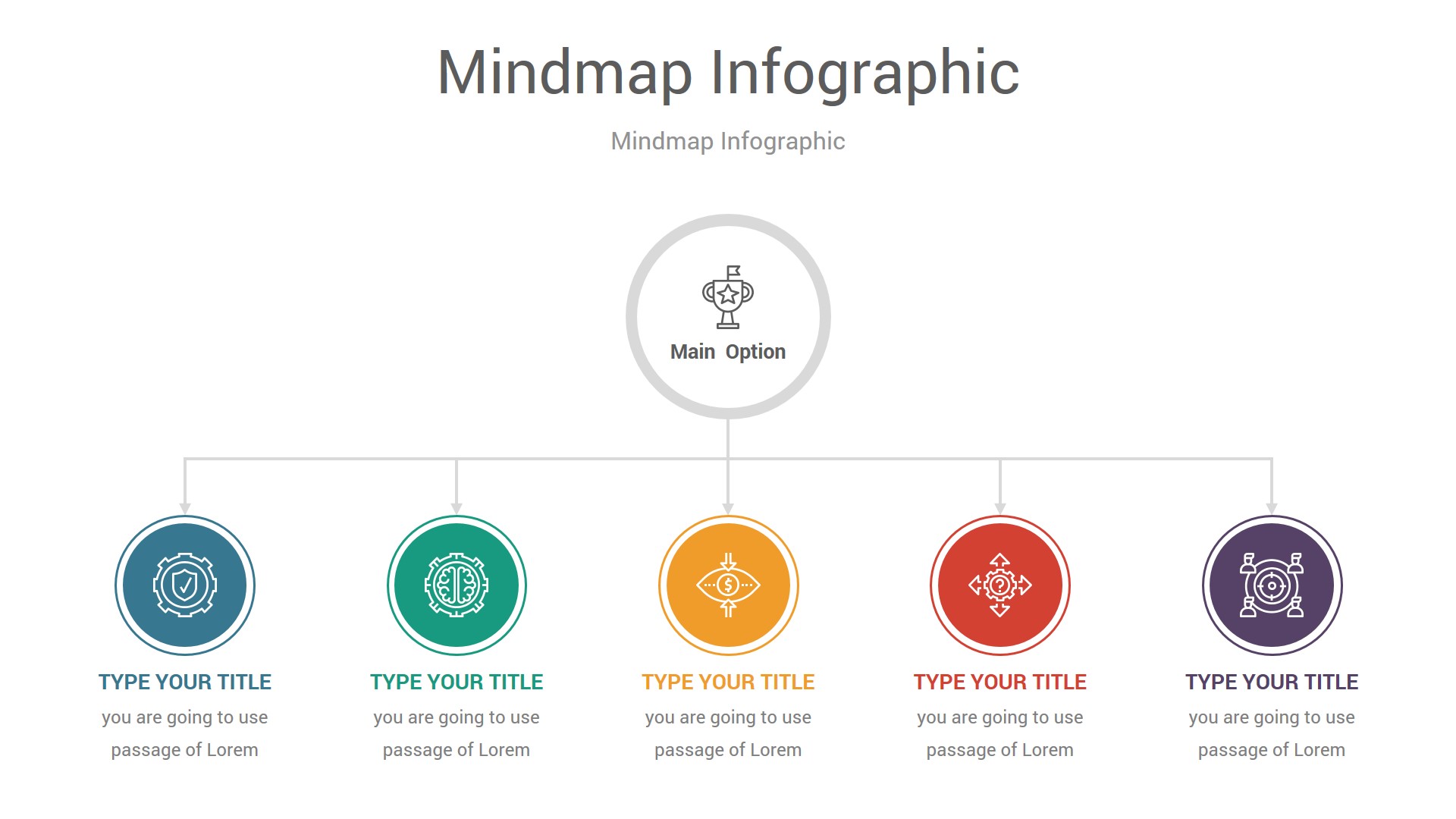 Mindmap Infographic

Mindmap Infographic

Main Option

TYPE YOUR TITLE
you are going to use passage of Lorem

TYPE YOUR TITLE
you are going to use passage of Lorem

TYPE YOUR TITLE
you are going to use passage of Lorem

TYPE YOUR TITLE
you are going to use passage of Lorem

TYPE YOUR TITLE
you are going to use passage of Lorem