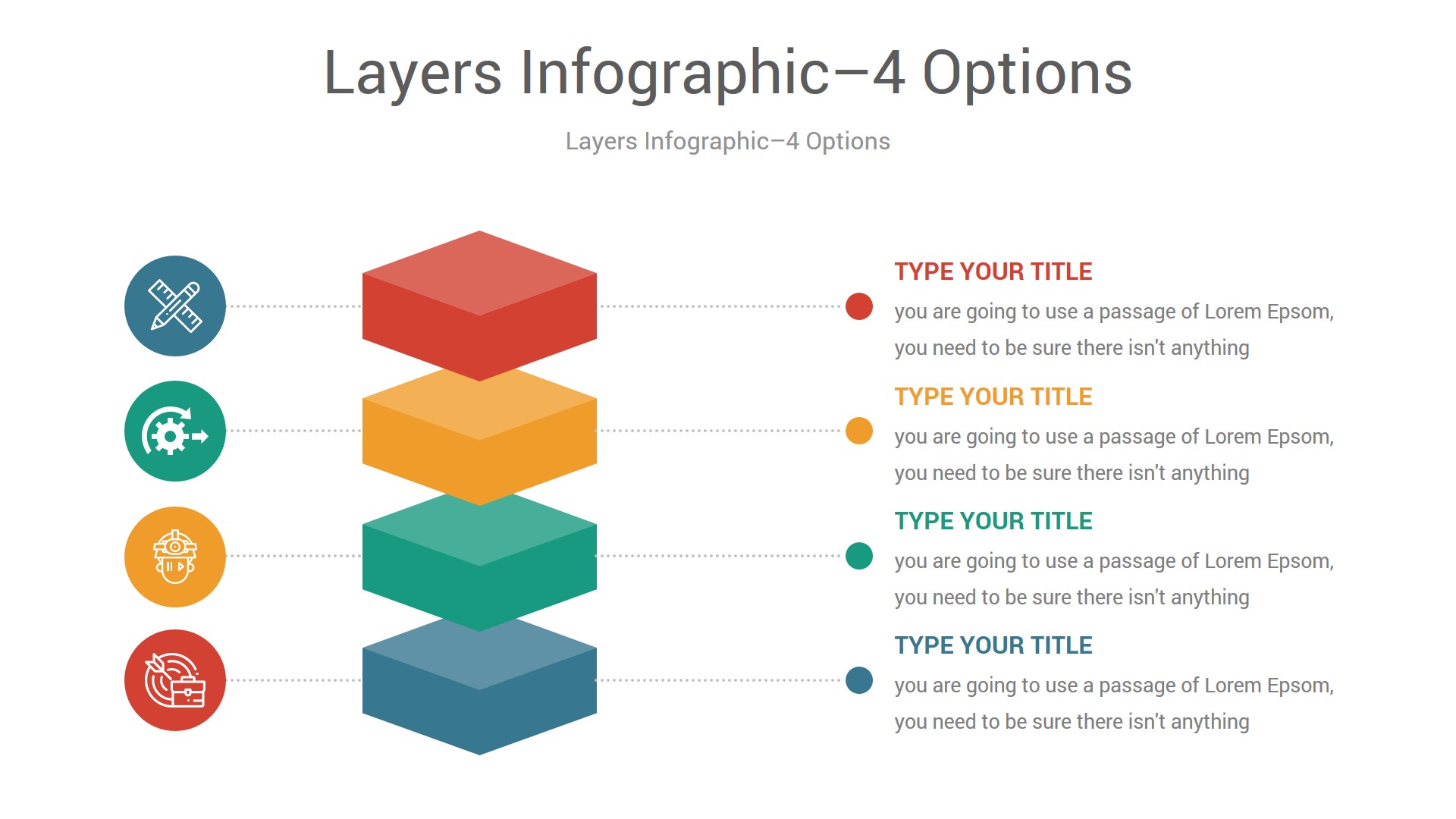 Layers Infographic–4 Options

Layers Infographic–4 Options

TYPE YOUR TITLE

you are going to use a passage of Lorem Epsom, you need to be sure there isn't anything

TYPE YOUR TITLE

you are going to use a passage of Lorem Epsom, you need to be sure there isn't anything

TYPE YOUR TITLE

you are going to use a passage of Lorem Epsom, you need to be sure there isn't anything

TYPE YOUR TITLE

you are going to use a passage of Lorem Epsom, you need to be sure there isn't anything