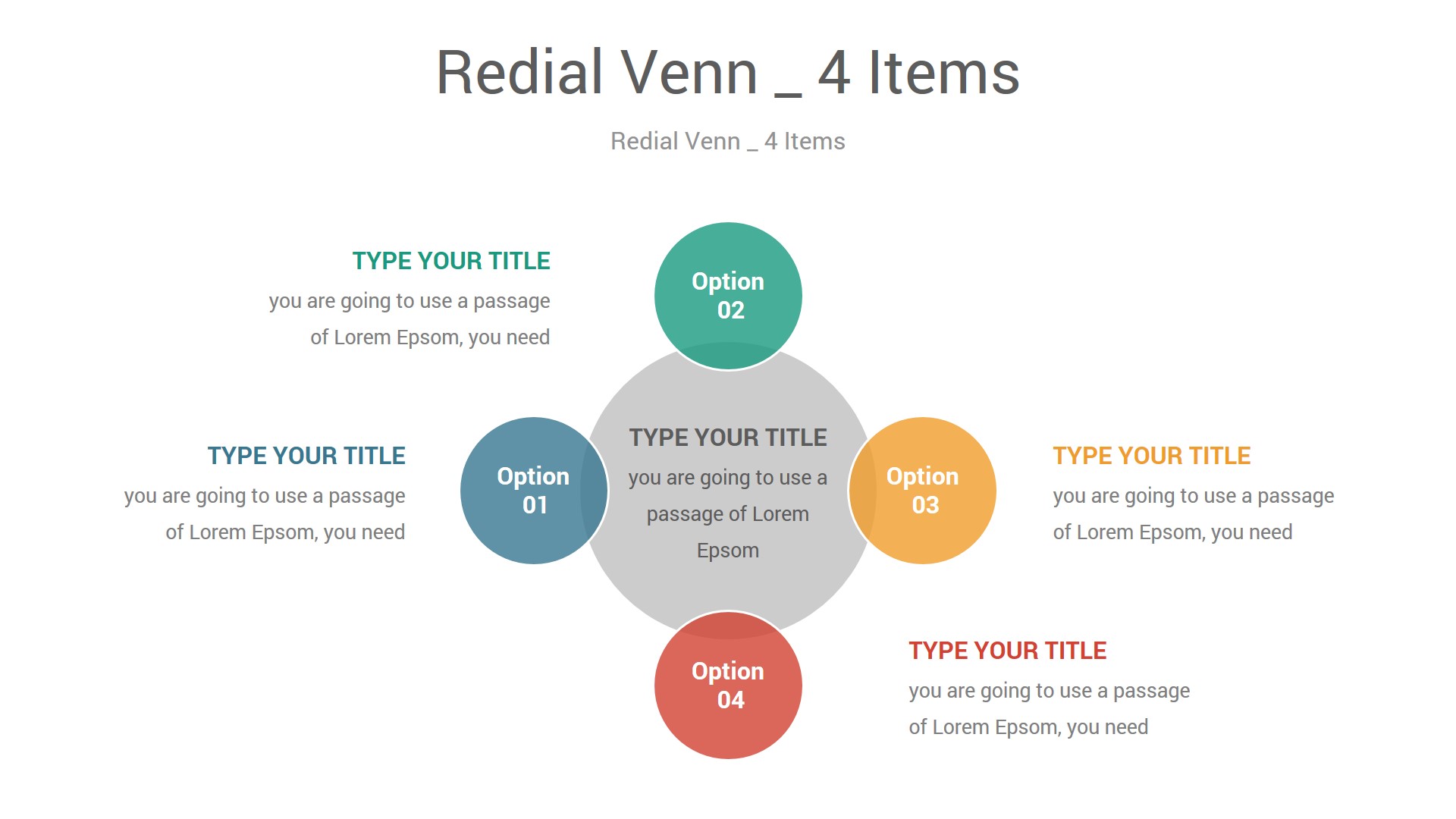 Redial Venn _ 4 Items

Redial Venn _ 4 Items

TYPE YOUR TITLE
you are going to use a passage of Lorem Epsom, you need

Option 02

TYPE YOUR TITLE
you are going to use a passage of Lorem Epsom, you need

Option 01

TYPE YOUR TITLE
you are going to use a passage of Lorem Epsom

Option 03

TYPE YOUR TITLE
you are going to use a passage of Lorem Epsom, you need

Option 04

TYPE YOUR TITLE
you are going to use a passage of Lorem Epsom, you need