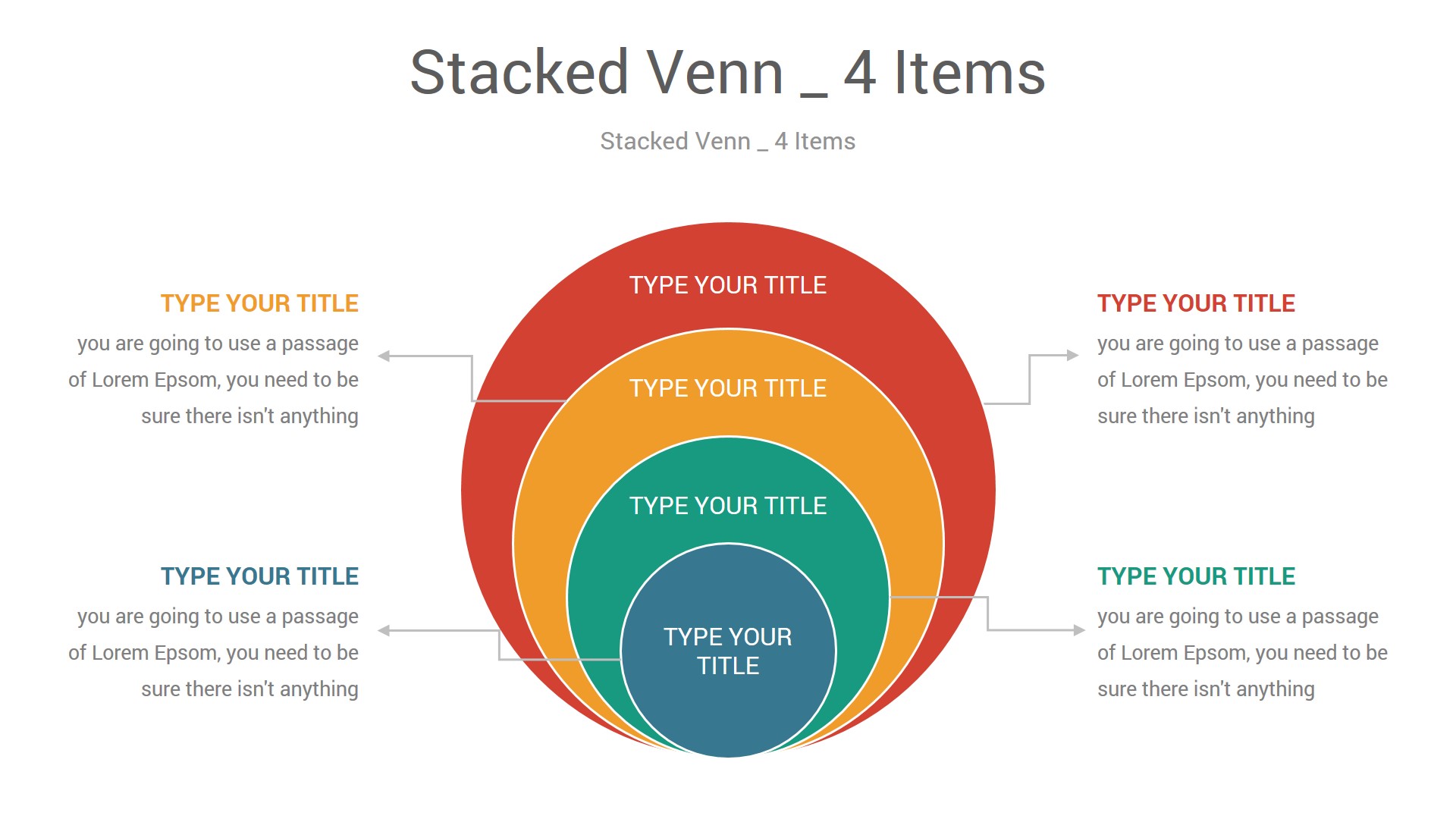 Stacked Venn _ 4 Items

Stacked Venn _ 4 Items

TYPE YOUR TITLE

you are going to use a passage of Lorem Epsom, you need to be sure there isn't anything

TYPE YOUR TITLE

you are going to use a passage of Lorem Epsom, you need to be sure there isn't anything

TYPE YOUR TITLE

TYPE YOUR TITLE

TYPE YOUR TITLE

TYPE YOUR TITLE

TYPE YOUR TITLE

you are going to use a passage of Lorem Epsom, you need to be sure there isn't anything

TYPE YOUR TITLE

you are going to use a passage of Lorem Epsom, you need to be sure there isn't anything