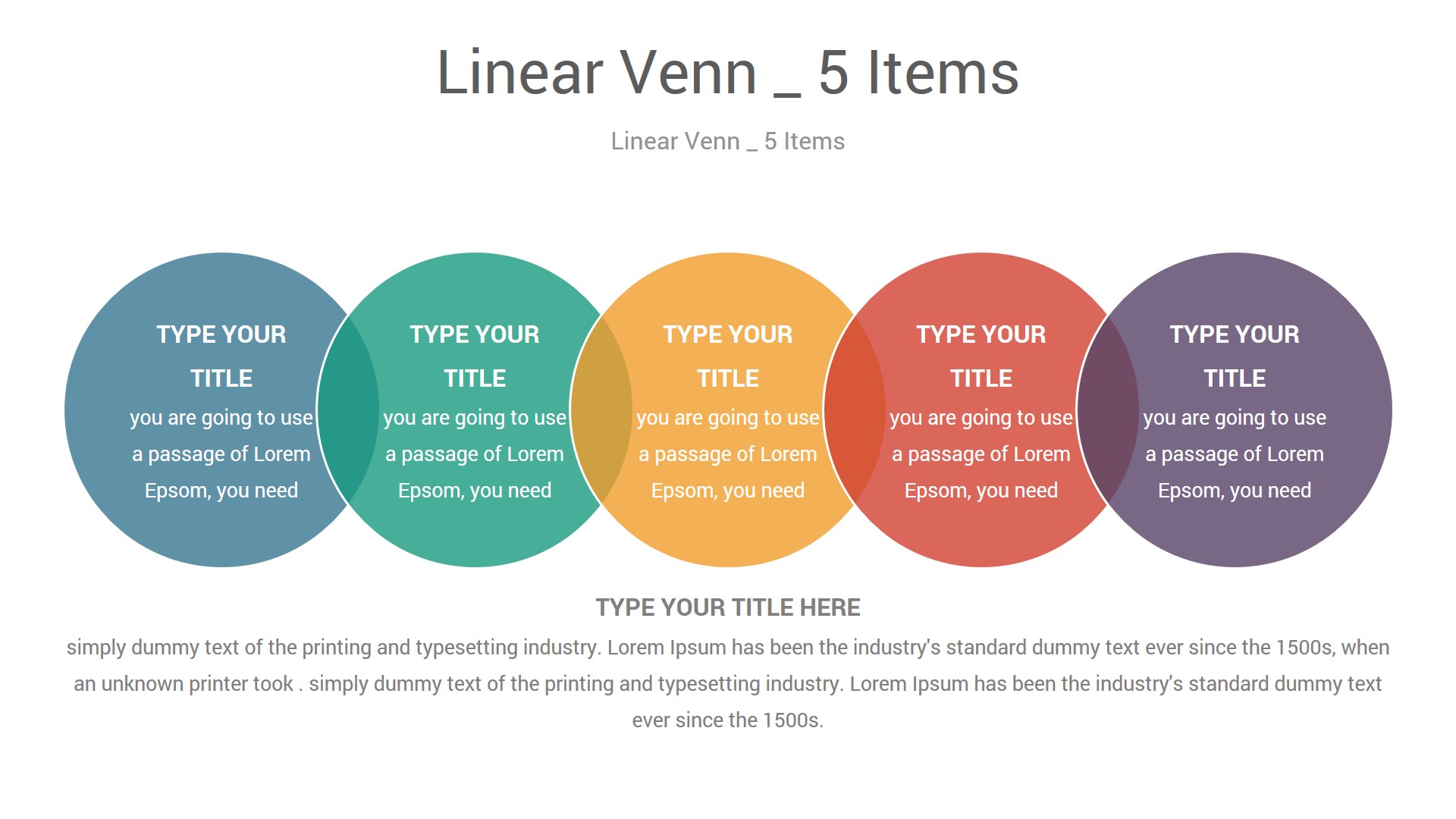 Linear Venn _ 5 Items

Linear Venn _ 5 Items

TYPE YOUR TITLE
you are going to use a passage of Lorem Epsom, you need

TYPE YOUR TITLE
you are going to use a passage of Lorem Epsom, you need

TYPE YOUR TITLE
you are going to use a passage of Lorem Epsom, you need

TYPE YOUR TITLE
you are going to use a passage of Lorem Epsom, you need

TYPE YOUR TITLE
you are going to use a passage of Lorem Epsom, you need

TYPE YOUR TITLE HERE

simply dummy text of the printing and typesetting industry. Lorem Ipsum has been the industry's standard dummy text ever since the 1500s, when an unknown printer took . simply dummy text of the printing and typesetting industry. Lorem Ipsum has been the industry's standard dummy text ever since the 1500s.