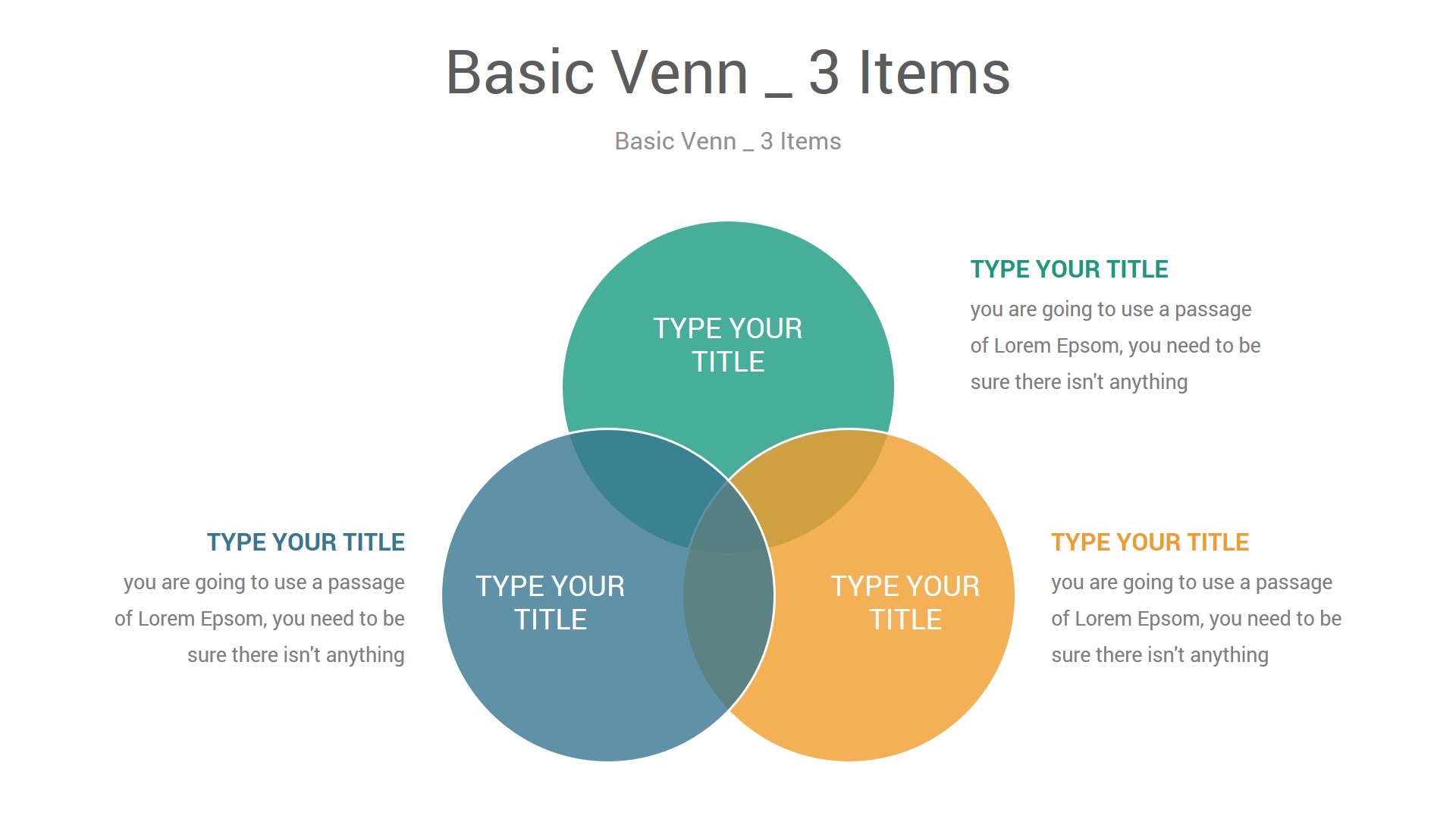 Basic Venn _ 3 Items

Basic Venn _ 3 Items

TYPE YOUR TITLE

TYPE YOUR TITLE

you are going to use a passage of Lorem Epsom, you need to be sure there isn't anything

TYPE YOUR TITLE

you are going to use a passage of Lorem Epsom, you need to be sure there isn't anything

TYPE YOUR TITLE

TYPE YOUR TITLE

TYPE YOUR TITLE

you are going to use a passage of Lorem Epsom, you need to be sure there isn't anything