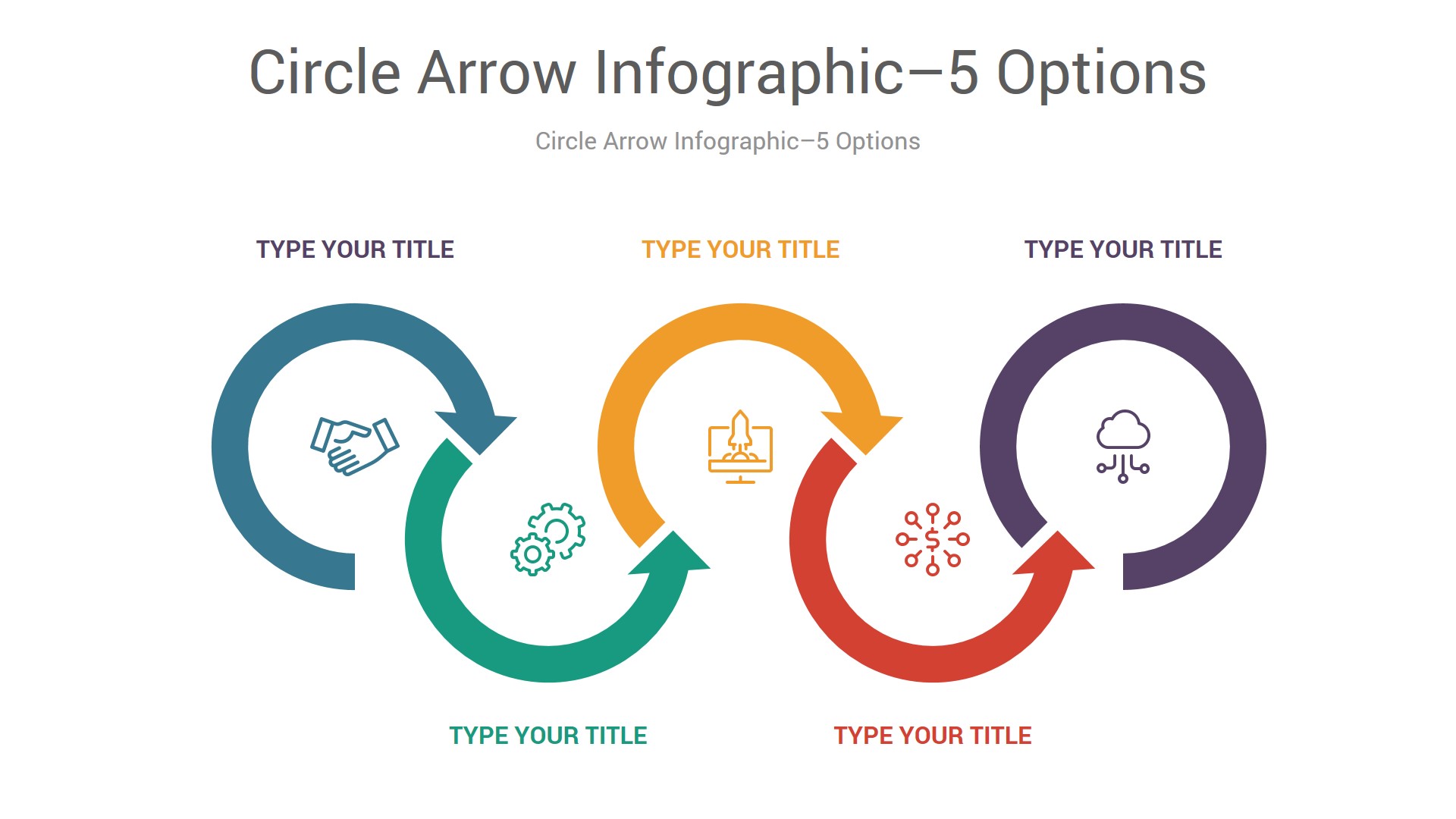 Circle Arrow Infographic–5 Options

Circle Arrow Infographic–5 Options

TYPE YOUR TITLE

TYPE YOUR TITLE

TYPE YOUR TITLE

TYPE YOUR TITLE

TYPE YOUR TITLE