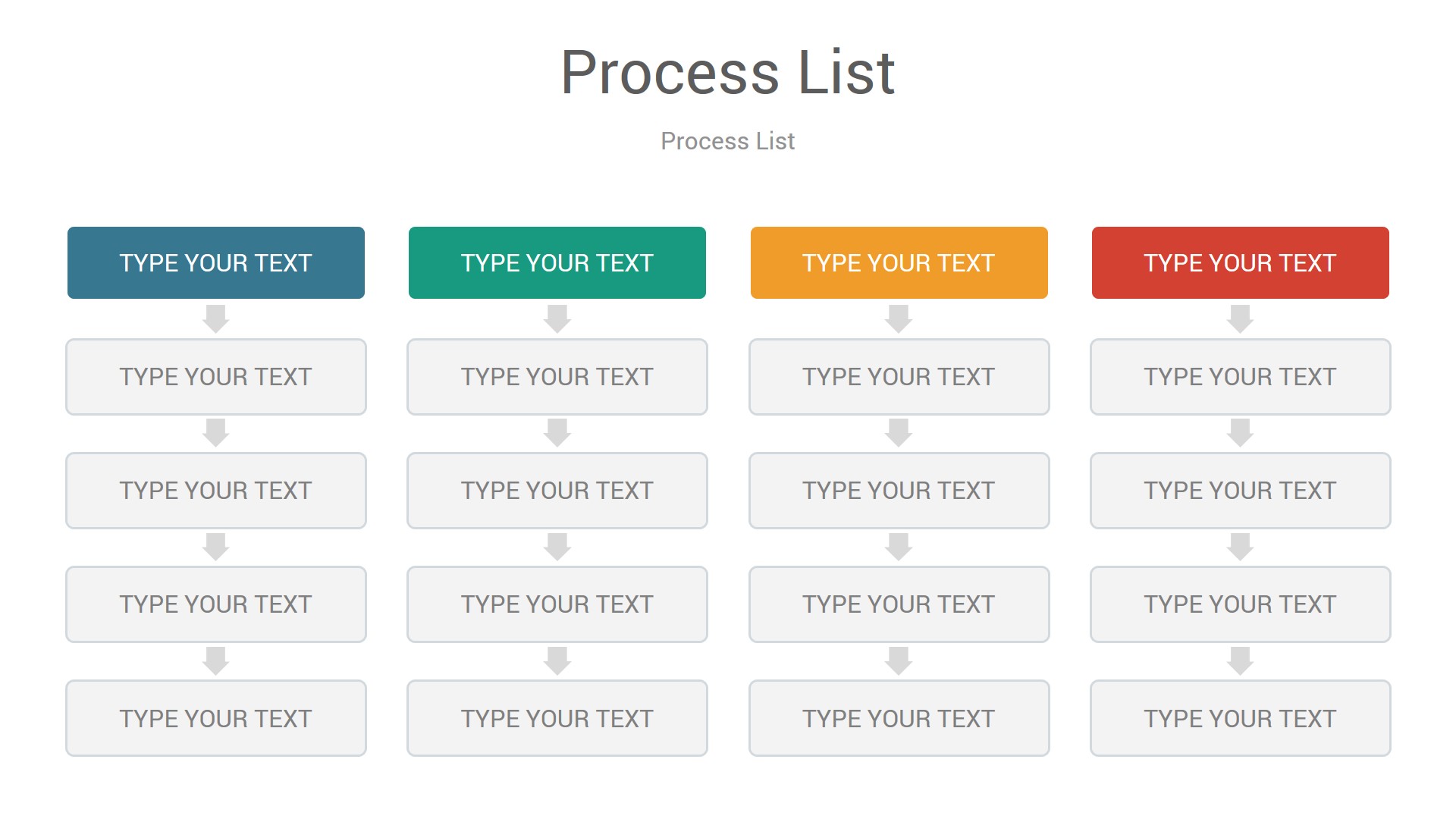 Process List

Process List

TYPE YOUR TEXT

TYPE YOUR TEXT

TYPE YOUR TEXT

TYPE YOUR TEXT

TYPE YOUR TEXT

TYPE YOUR TEXT

TYPE YOUR TEXT

TYPE YOUR TEXT

TYPE YOUR TEXT

TYPE YOUR TEXT

TYPE YOUR TEXT

TYPE YOUR TEXT

TYPE YOUR TEXT

TYPE YOUR TEXT

TYPE YOUR TEXT

TYPE YOUR TEXT

TYPE YOUR TEXT

TYPE YOUR TEXT

TYPE YOUR TEXT

TYPE YOUR TEXT