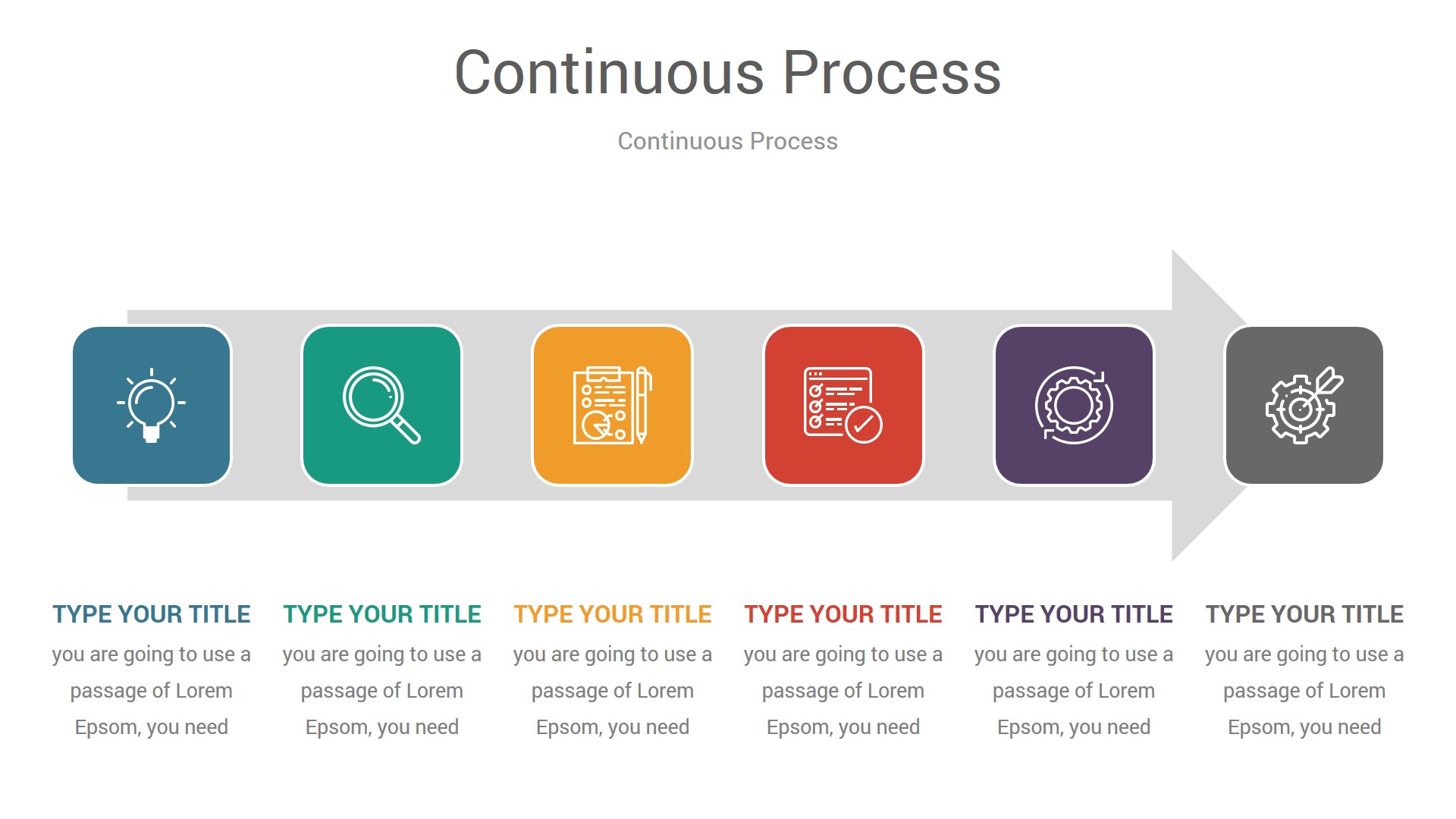 Continuous Process

Continuous Process

TYPE YOUR TITLE
you are going to use a passage of Lorem Epsom, you need

TYPE YOUR TITLE
you are going to use a passage of Lorem Epsom, you need

TYPE YOUR TITLE
you are going to use a passage of Lorem Epsom, you need

TYPE YOUR TITLE
you are going to use a passage of Lorem Epsom, you need

TYPE YOUR TITLE
you are going to use a passage of Lorem Epsom, you need

TYPE YOUR TITLE
you are going to use a passage of Lorem Epsom, you need