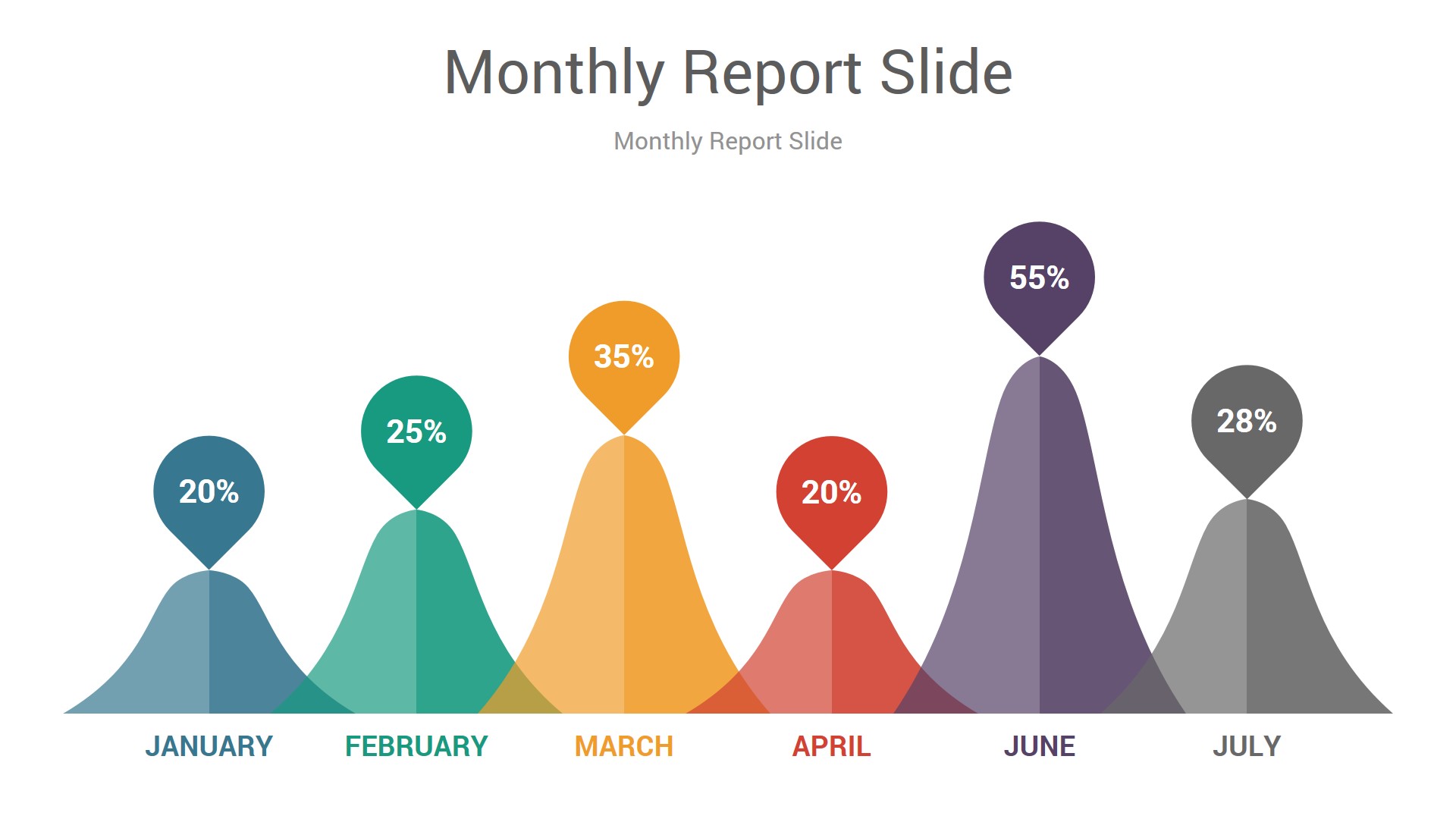 Monthly Report Slide

Monthly Report Slide

20%
25%
35%
20%
55%
28%

JANUARY
FEBRUARY
MARCH
APRIL
JUNE
JULY