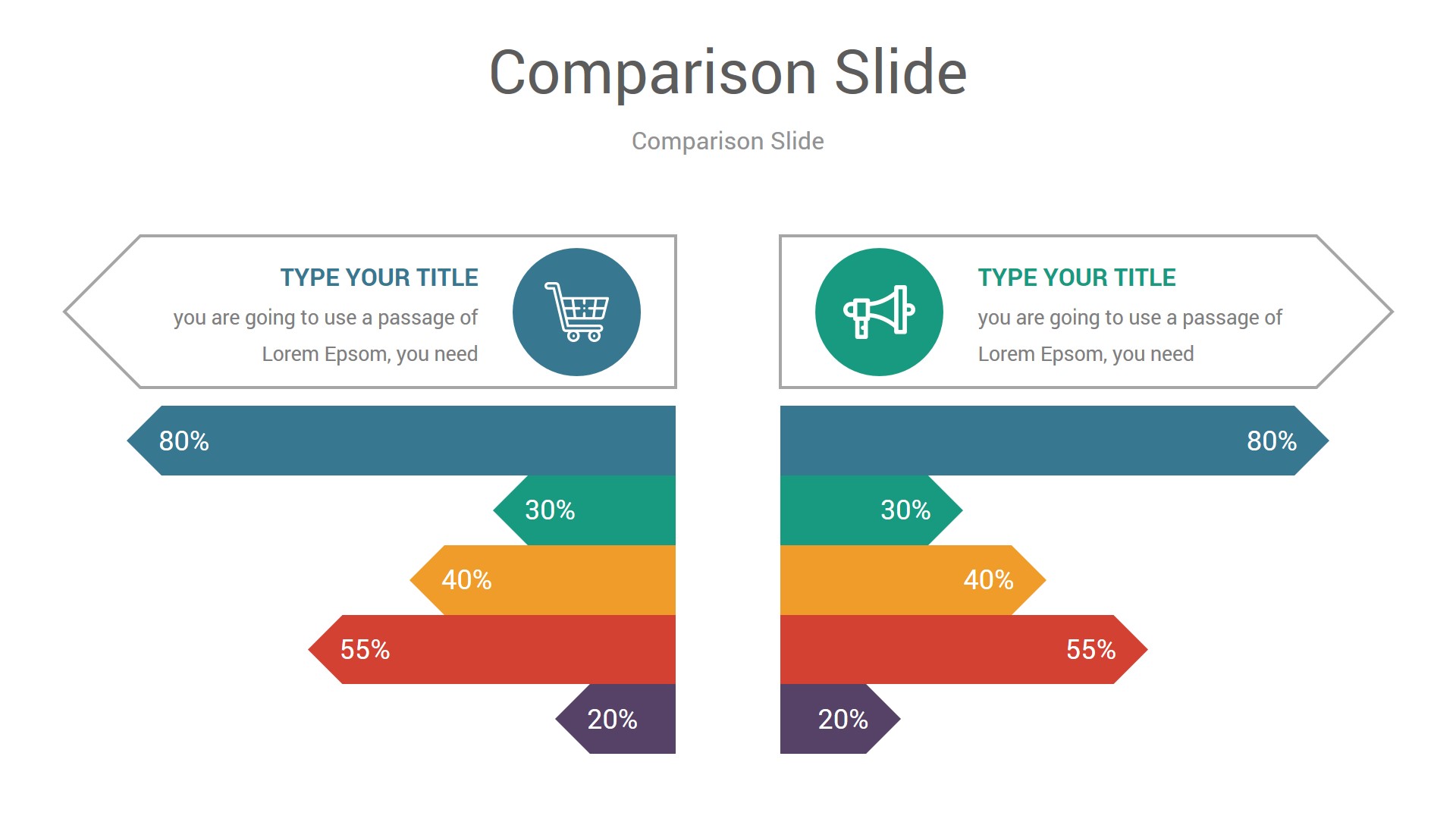 Comparison Slide

Comparison Slide

TYPE YOUR TITLE

you are going to use a passage of Lorem Epsom, you need

80%

30%

40%

55%

20%

TYPE YOUR TITLE

you are going to use a passage of Lorem Epsom, you need

80%

30%

40%

55%

20%