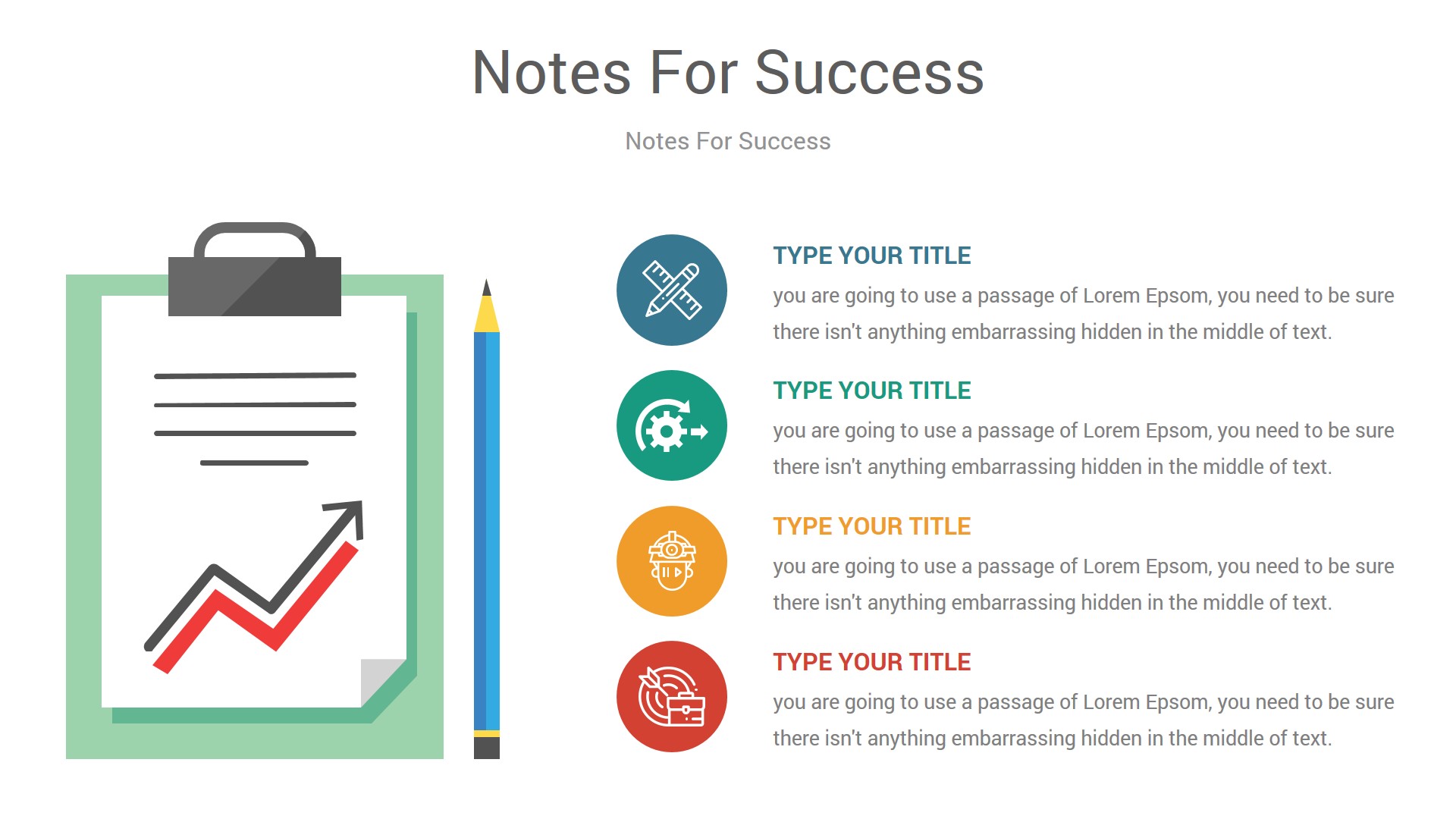 Notes For Success

Notes For Success

TYPE YOUR TITLE

you are going to use a passage of Lorem Epsom, you need to be sure there isn't anything embarrassing hidden in the middle of text.

TYPE YOUR TITLE

you are going to use a passage of Lorem Epsom, you need to be sure there isn't anything embarrassing hidden in the middle of text.

TYPE YOUR TITLE

you are going to use a passage of Lorem Epsom, you need to be sure there isn't anything embarrassing hidden in the middle of text.

TYPE YOUR TITLE

you are going to use a passage of Lorem Epsom, you need to be sure there isn't anything embarrassing hidden in the middle of text.