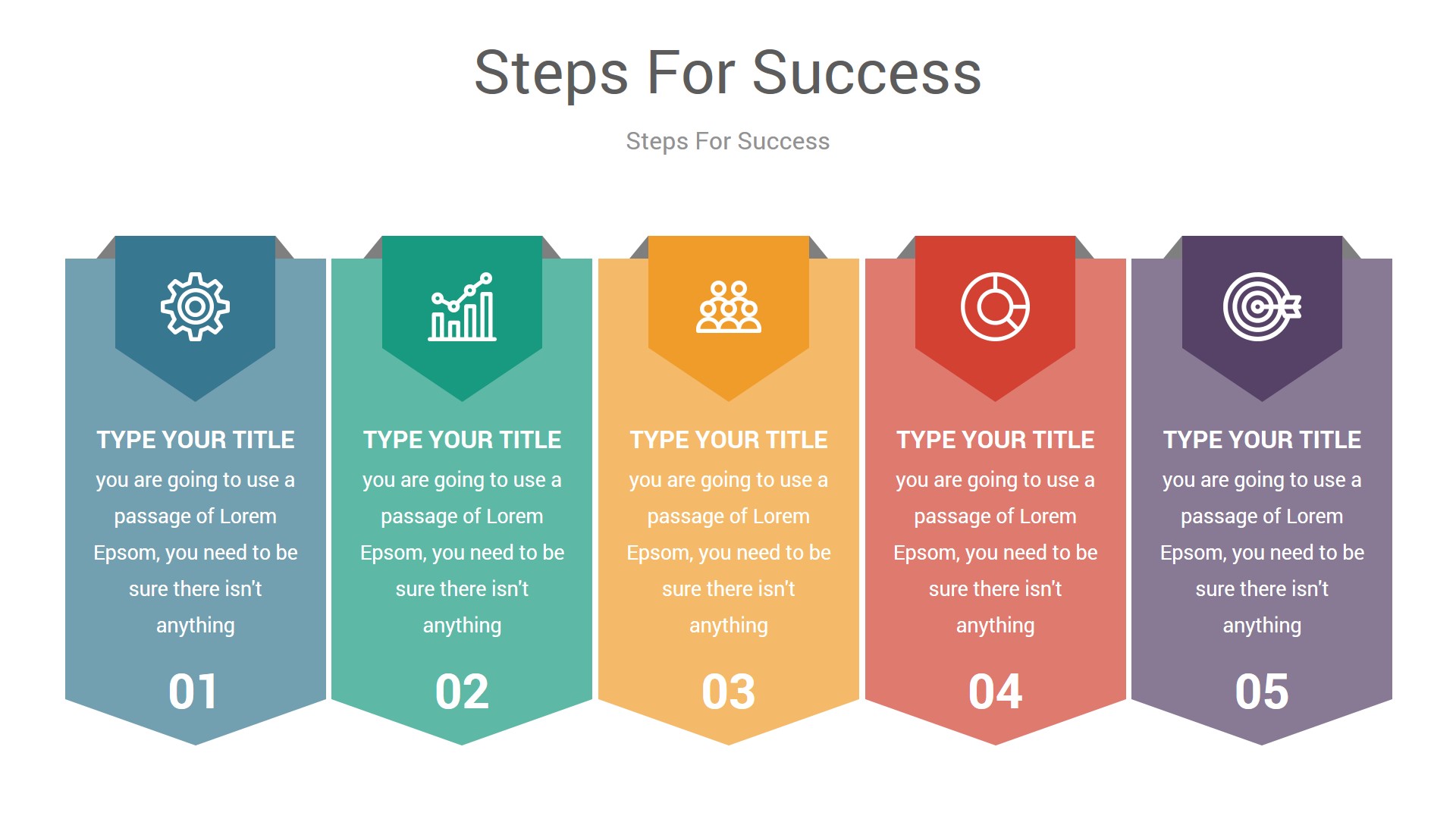 Steps For Success

Steps For Success

TYPE YOUR TITLE
you are going to use a passage of Lorem Epsom, you need to be sure there isn't anything

01

TYPE YOUR TITLE
you are going to use a passage of Lorem Epsom, you need to be sure there isn't anything

02

TYPE YOUR TITLE
you are going to use a passage of Lorem Epsom, you need to be sure there isn't anything

03

TYPE YOUR TITLE
you are going to use a passage of Lorem Epsom, you need to be sure there isn't anything

04

TYPE YOUR TITLE
you are going to use a passage of Lorem Epsom, you need to be sure there isn't anything

05