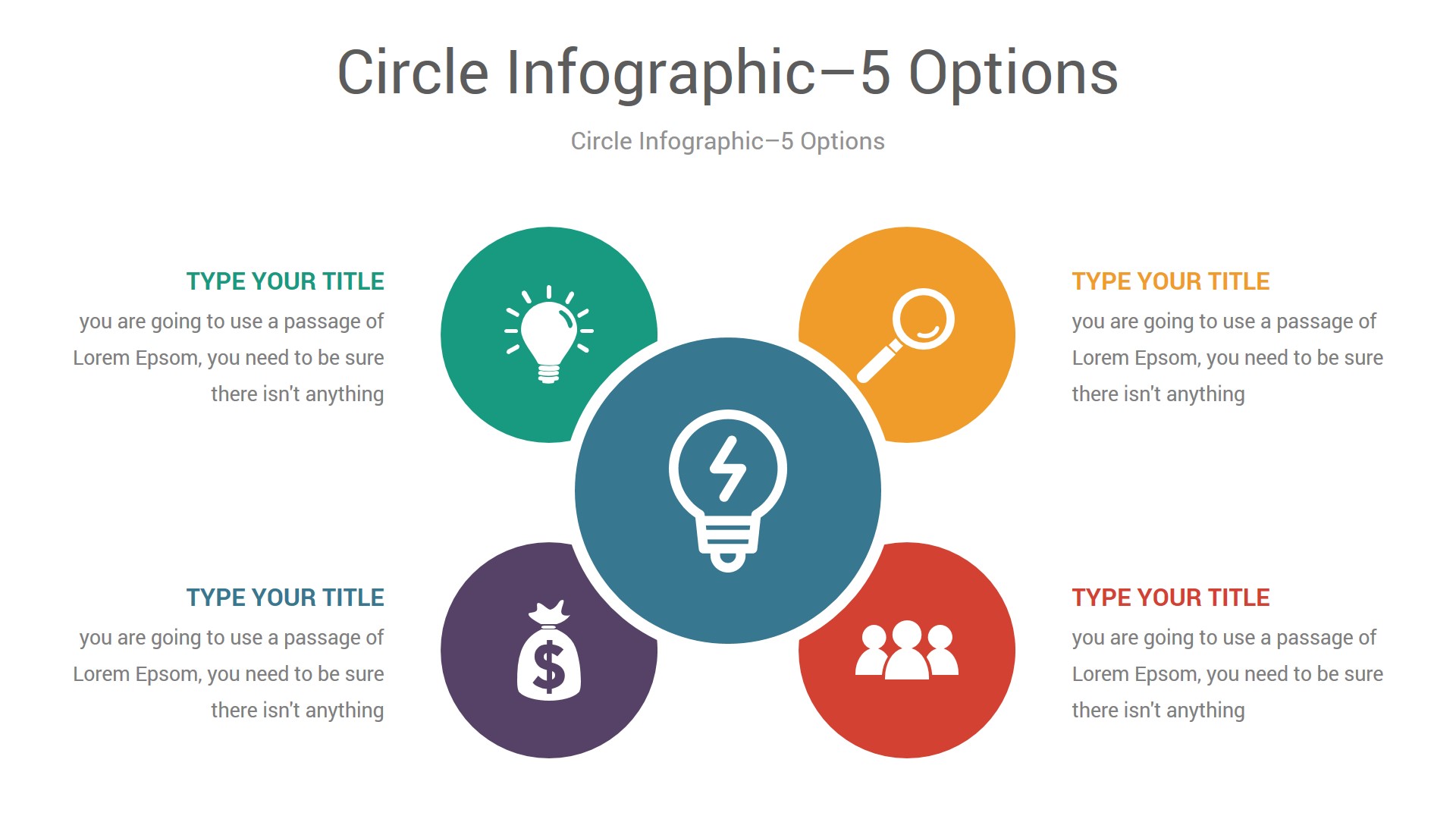 Circle Infographic–5 Options

Circle Infographic–5 Options

TYPE YOUR TITLE

you are going to use a passage of Lorem Epsom, you need to be sure there isn't anything

TYPE YOUR TITLE

you are going to use a passage of Lorem Epsom, you need to be sure there isn't anything

TYPE YOUR TITLE

you are going to use a passage of Lorem Epsom, you need to be sure there isn't anything

TYPE YOUR TITLE

you are going to use a passage of Lorem Epsom, you need to be sure there isn't anything