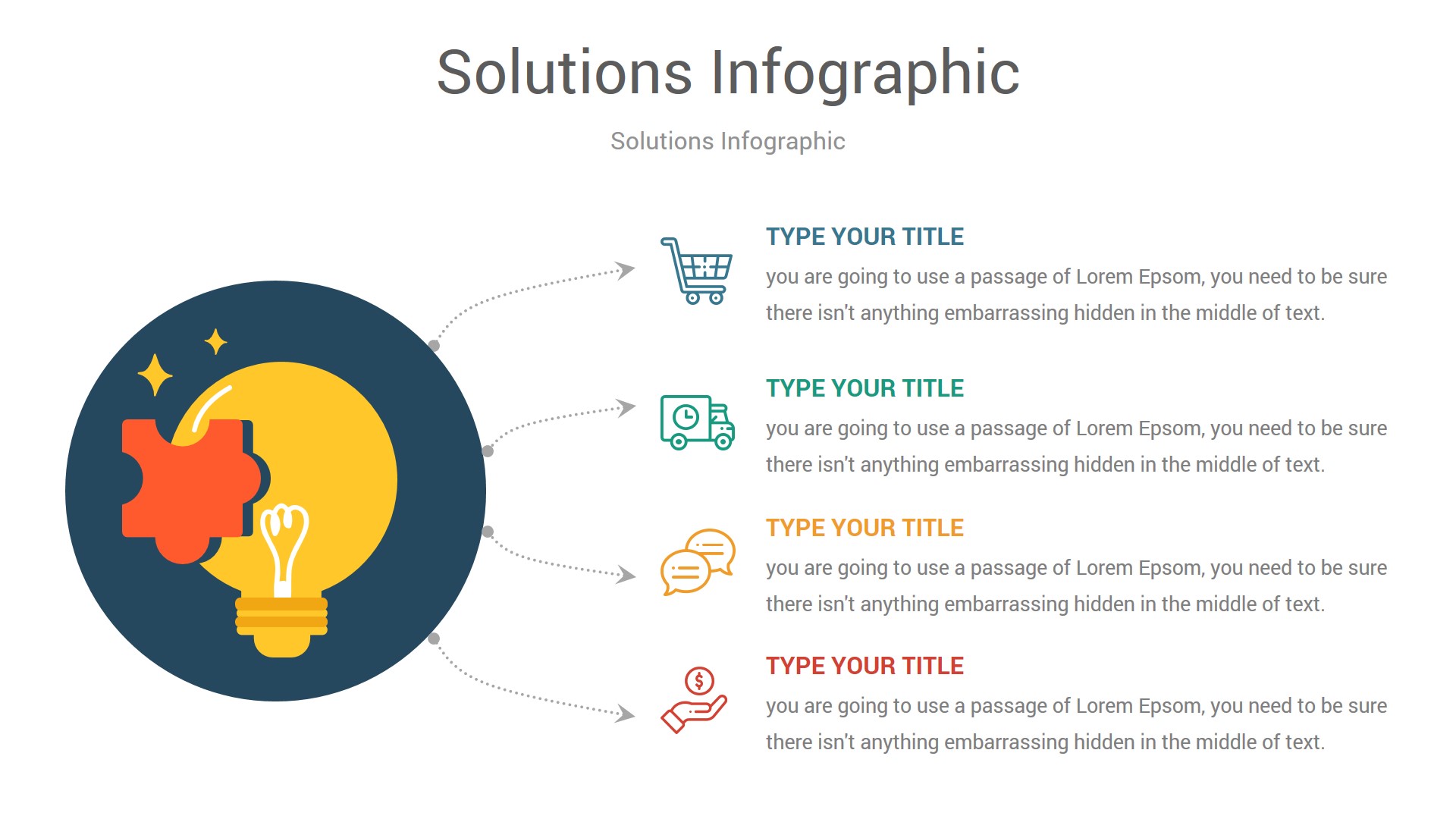 Solutions Infographic

Solutions Infographic

TYPE YOUR TITLE

you are going to use a passage of Lorem Epsom, you need to be sure there isn't anything embarrassing hidden in the middle of text.

TYPE YOUR TITLE

you are going to use a passage of Lorem Epsom, you need to be sure there isn't anything embarrassing hidden in the middle of text.

TYPE YOUR TITLE

you are going to use a passage of Lorem Epsom, you need to be sure there isn't anything embarrassing hidden in the middle of text.

TYPE YOUR TITLE

you are going to use a passage of Lorem Epsom, you need to be sure there isn't anything embarrassing hidden in the middle of text.