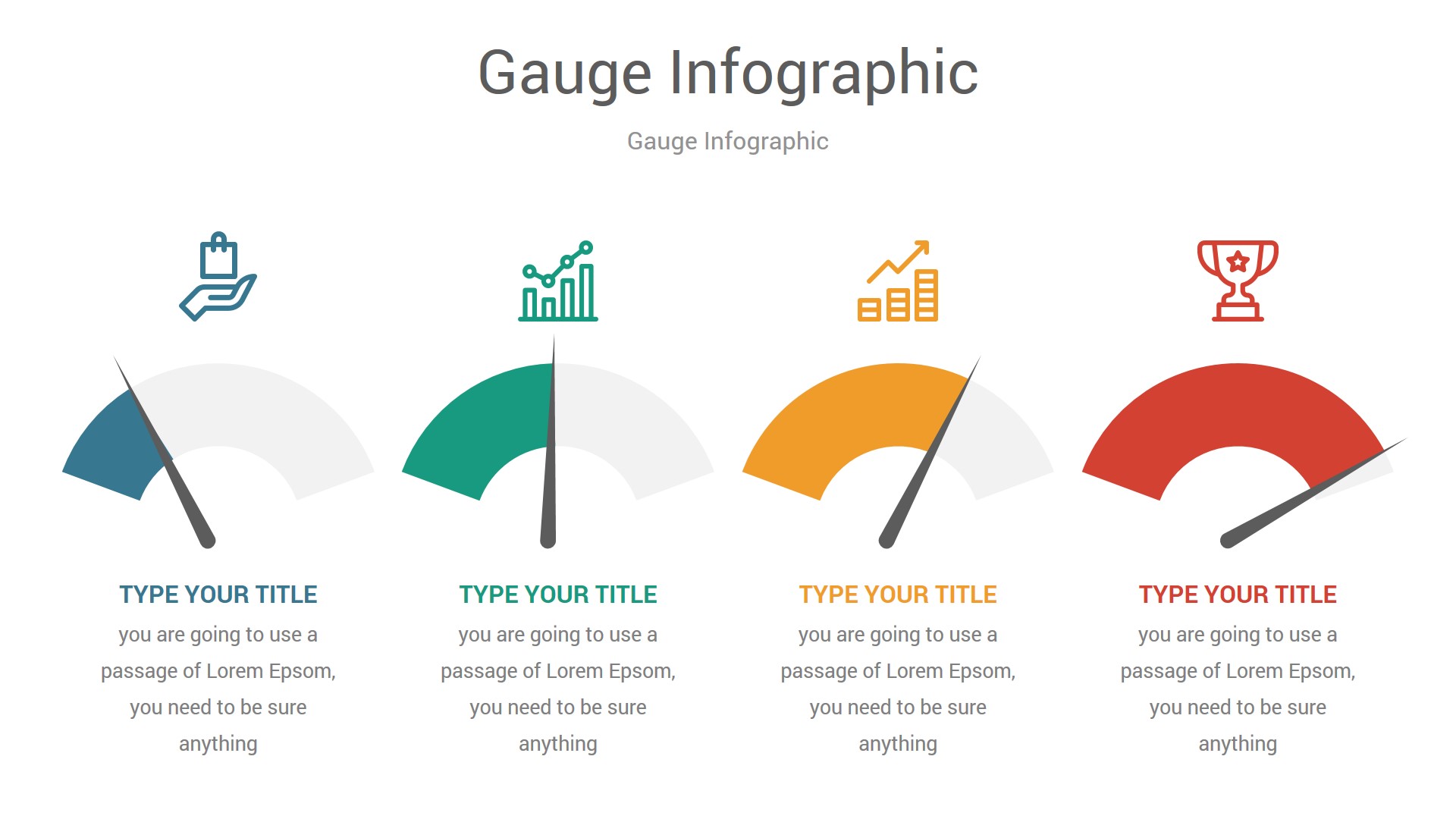 Gauge Infographic

Gauge Infographic

TYPE YOUR TITLE

you are going to use a passage of Lorem Epsom, you need to be sure anything

TYPE YOUR TITLE

you are going to use a passage of Lorem Epsom, you need to be sure anything

TYPE YOUR TITLE

you are going to use a passage of Lorem Epsom, you need to be sure anything

TYPE YOUR TITLE

you are going to use a passage of Lorem Epsom, you need to be sure anything