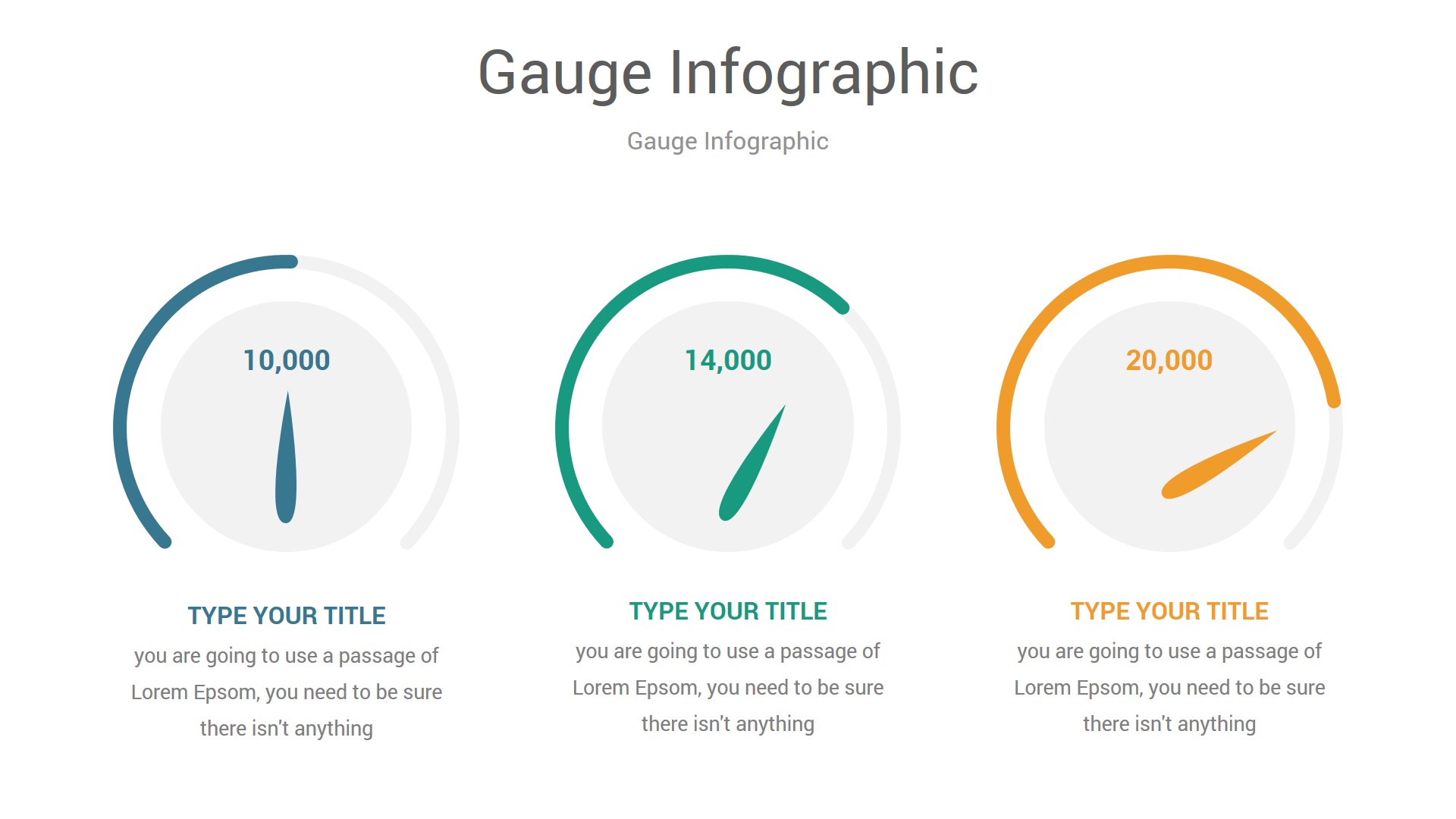 Gauge Infographic

Gauge Infographic

10,000

TYPE YOUR TITLE

you are going to use a passage of Lorem Epsom, you need to be sure there isn't anything

14,000

TYPE YOUR TITLE

you are going to use a passage of Lorem Epsom, you need to be sure there isn't anything

20,000

TYPE YOUR TITLE

you are going to use a passage of Lorem Epsom, you need to be sure there isn't anything