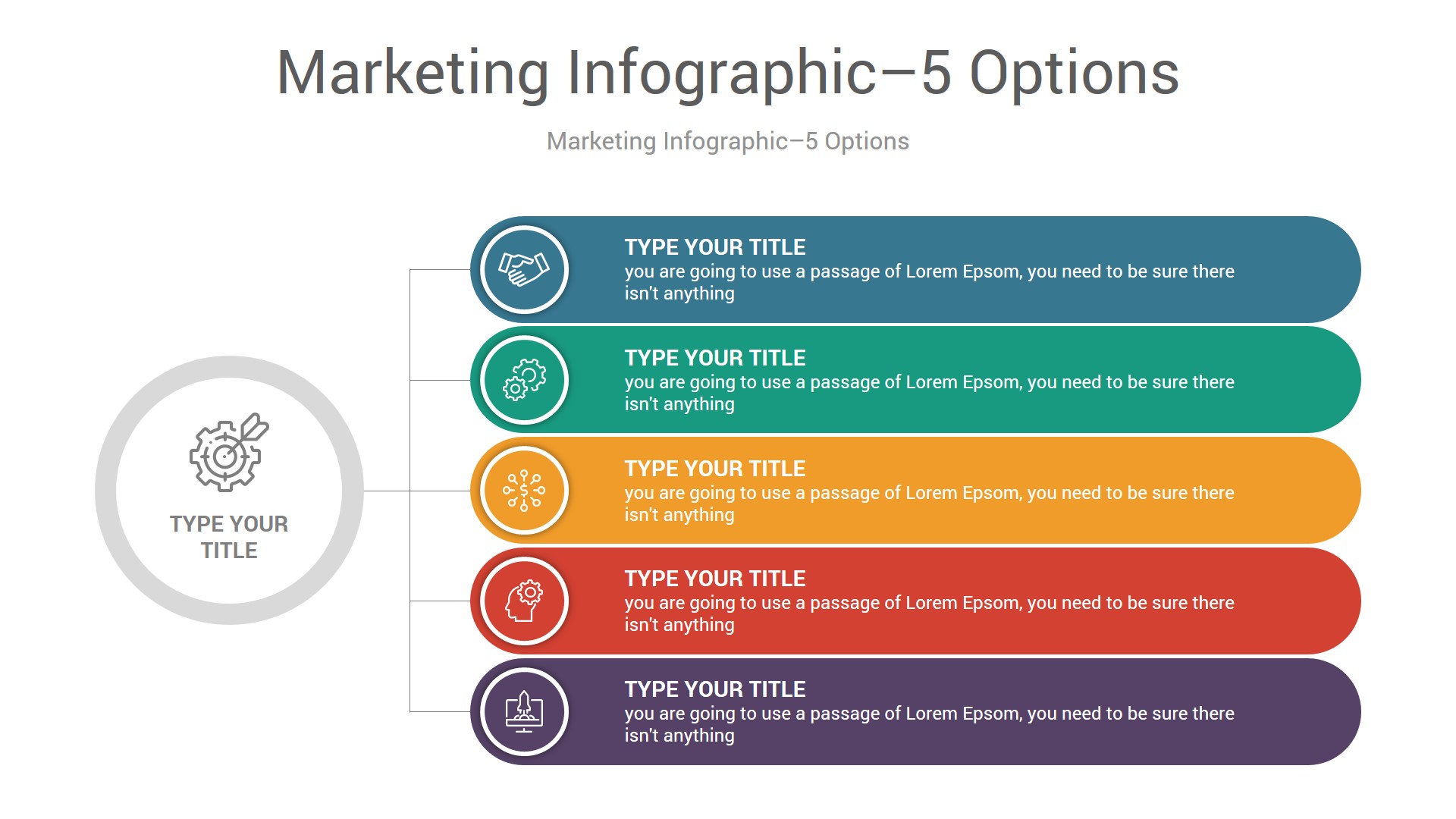 Marketing Infographic–5 Options

Marketing Infographic–5 Options

TYPE YOUR TITLE

TYPE YOUR TITLE
you are going to use a passage of Lorem Epsom, you need to be sure there isn't anything

TYPE YOUR TITLE
you are going to use a passage of Lorem Epsom, you need to be sure there isn't anything

TYPE YOUR TITLE
you are going to use a passage of Lorem Epsom, you need to be sure there isn't anything

TYPE YOUR TITLE
you are going to use a passage of Lorem Epsom, you need to be sure there isn't anything

TYPE YOUR TITLE
you are going to use a passage of Lorem Epsom, you need to be sure there isn't anything