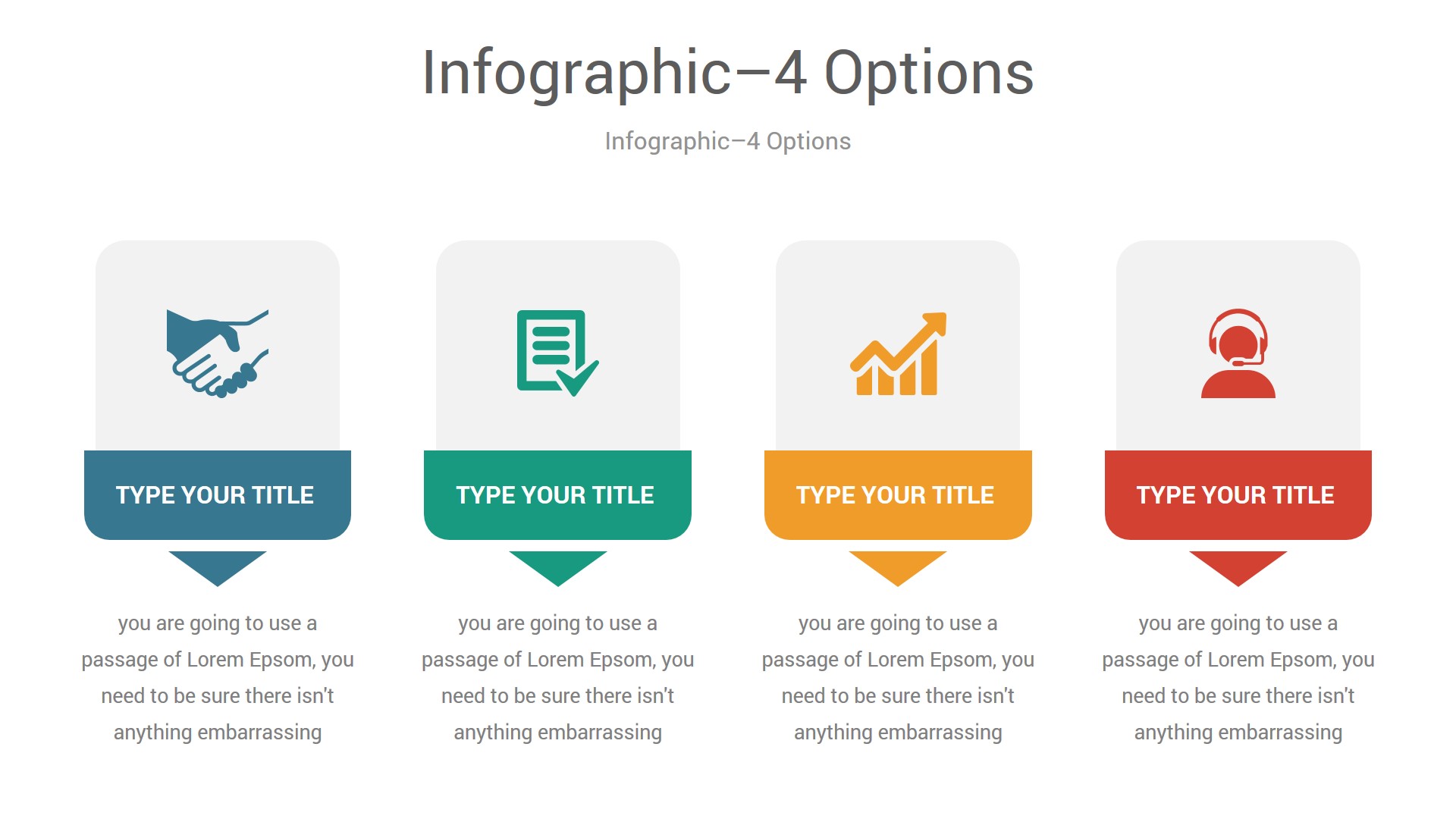 Infographic–4 Options

Infographic–4 Options

TYPE YOUR TITLE

you are going to use a passage of Lorem Epsom, you need to be sure there isn't anything embarrassing

TYPE YOUR TITLE

you are going to use a passage of Lorem Epsom, you need to be sure there isn't anything embarrassing

TYPE YOUR TITLE

you are going to use a passage of Lorem Epsom, you need to be sure there isn't anything embarrassing

TYPE YOUR TITLE

you are going to use a passage of Lorem Epsom, you need to be sure there isn't anything embarrassing