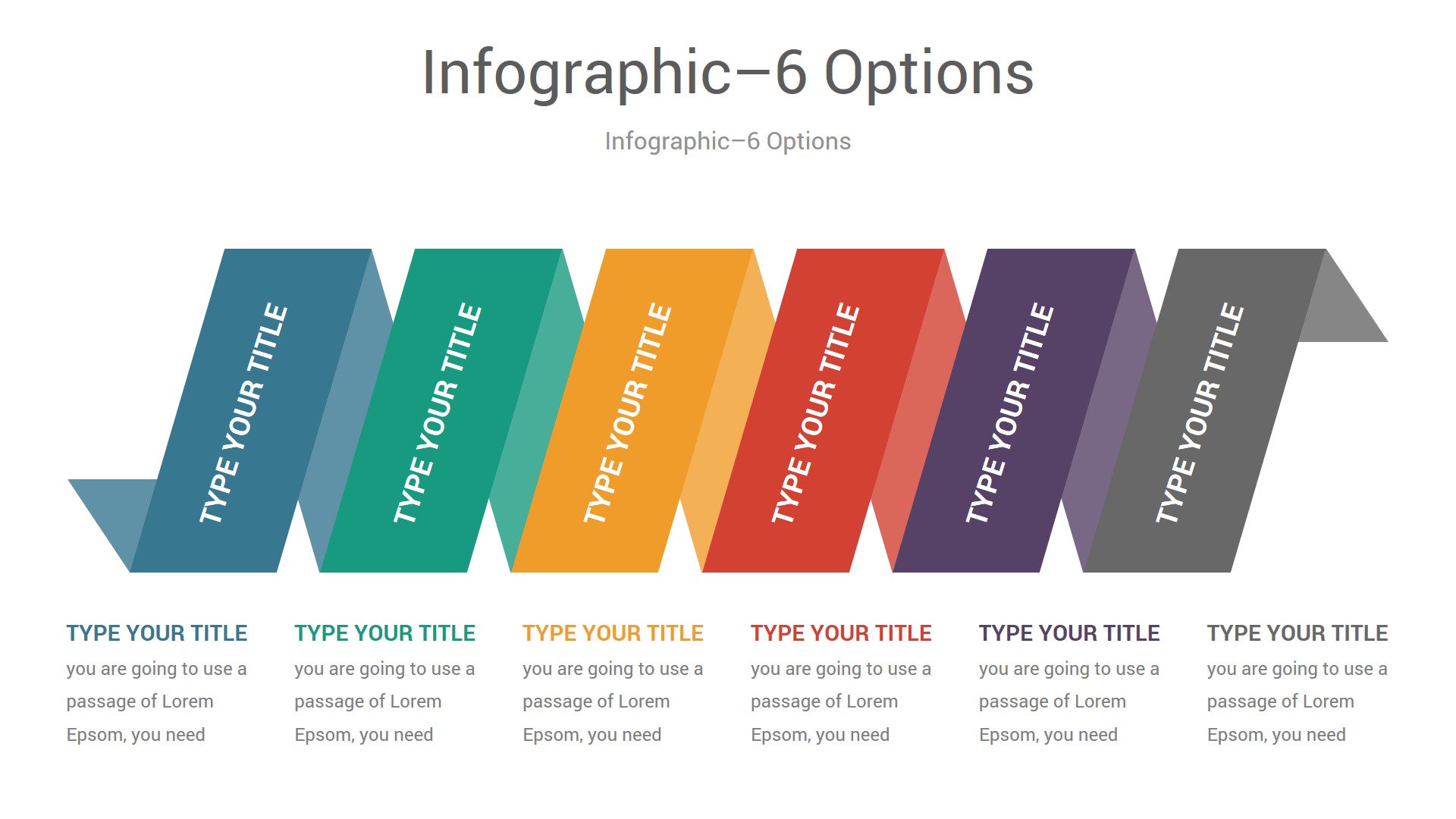 Infographic–6 Options

Infographic–6 Options

TYPE YOUR TITLE

TYPE YOUR TITLE

TYPE YOUR TITLE

TYPE YOUR TITLE

TYPE YOUR TITLE

TYPE YOUR TITLE

TYPE YOUR TITLE
you are going to use a passage of Lorem Epsom, you need

TYPE YOUR TITLE
you are going to use a passage of Lorem Epsom, you need

TYPE YOUR TITLE
you are going to use a passage of Lorem Epsom, you need

TYPE YOUR TITLE
you are going to use a passage of Lorem Epsom, you need

TYPE YOUR TITLE
you are going to use a passage of Lorem Epsom, you need

TYPE YOUR TITLE
you are going to use a passage of Lorem Epsom, you need