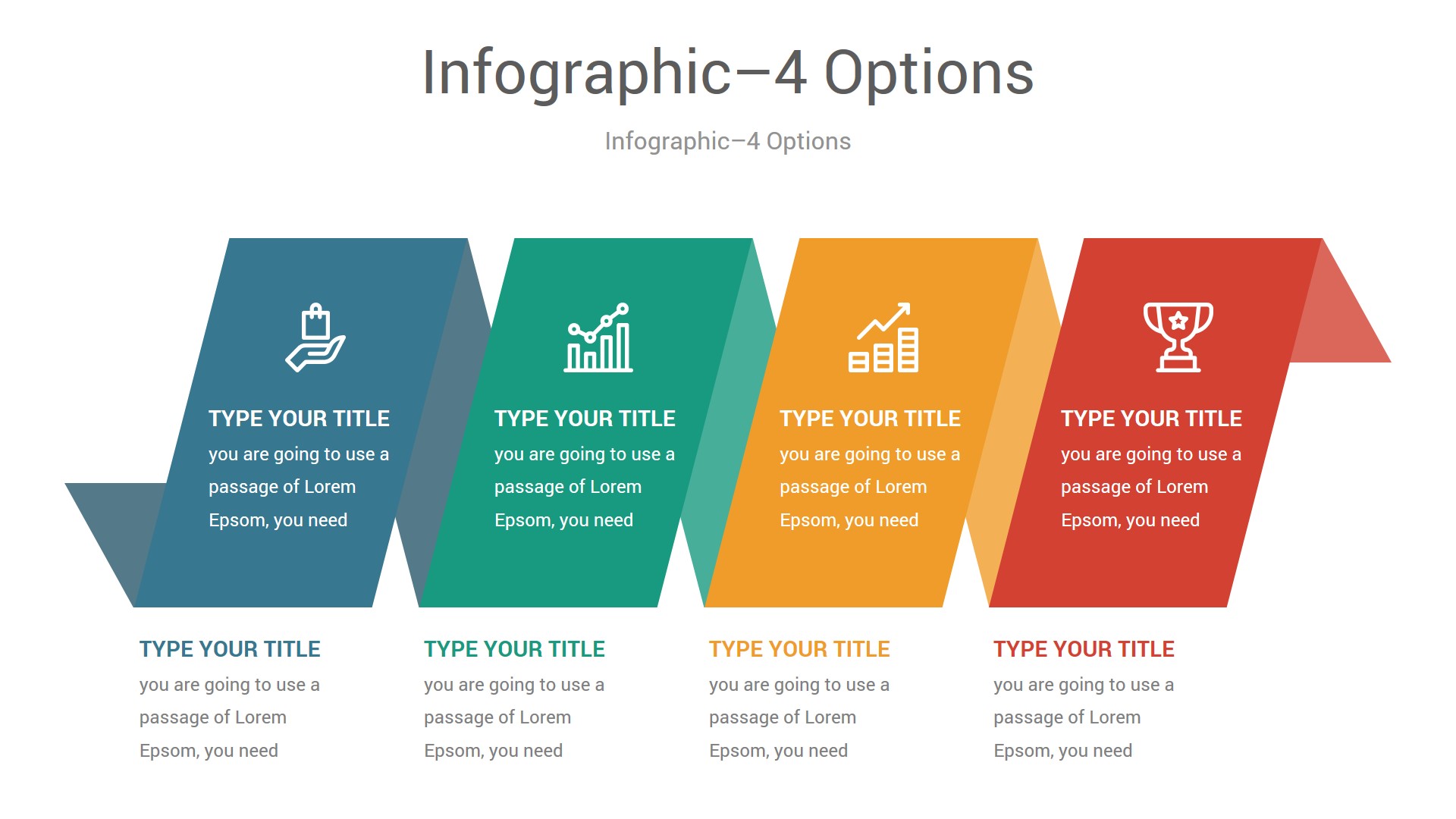 Infographic–4 Options

Infographic–4 Options

TYPE YOUR TITLE
you are going to use a passage of Lorem Epsom, you need

TYPE YOUR TITLE
you are going to use a passage of Lorem Epsom, you need

TYPE YOUR TITLE
you are going to use a passage of Lorem Epsom, you need

TYPE YOUR TITLE
you are going to use a passage of Lorem Epsom, you need

TYPE YOUR TITLE
you are going to use a passage of Lorem Epsom, you need

TYPE YOUR TITLE
you are going to use a passage of Lorem Epsom, you need

TYPE YOUR TITLE
you are going to use a passage of Lorem Epsom, you need

TYPE YOUR TITLE
you are going to use a passage of Lorem Epsom, you need