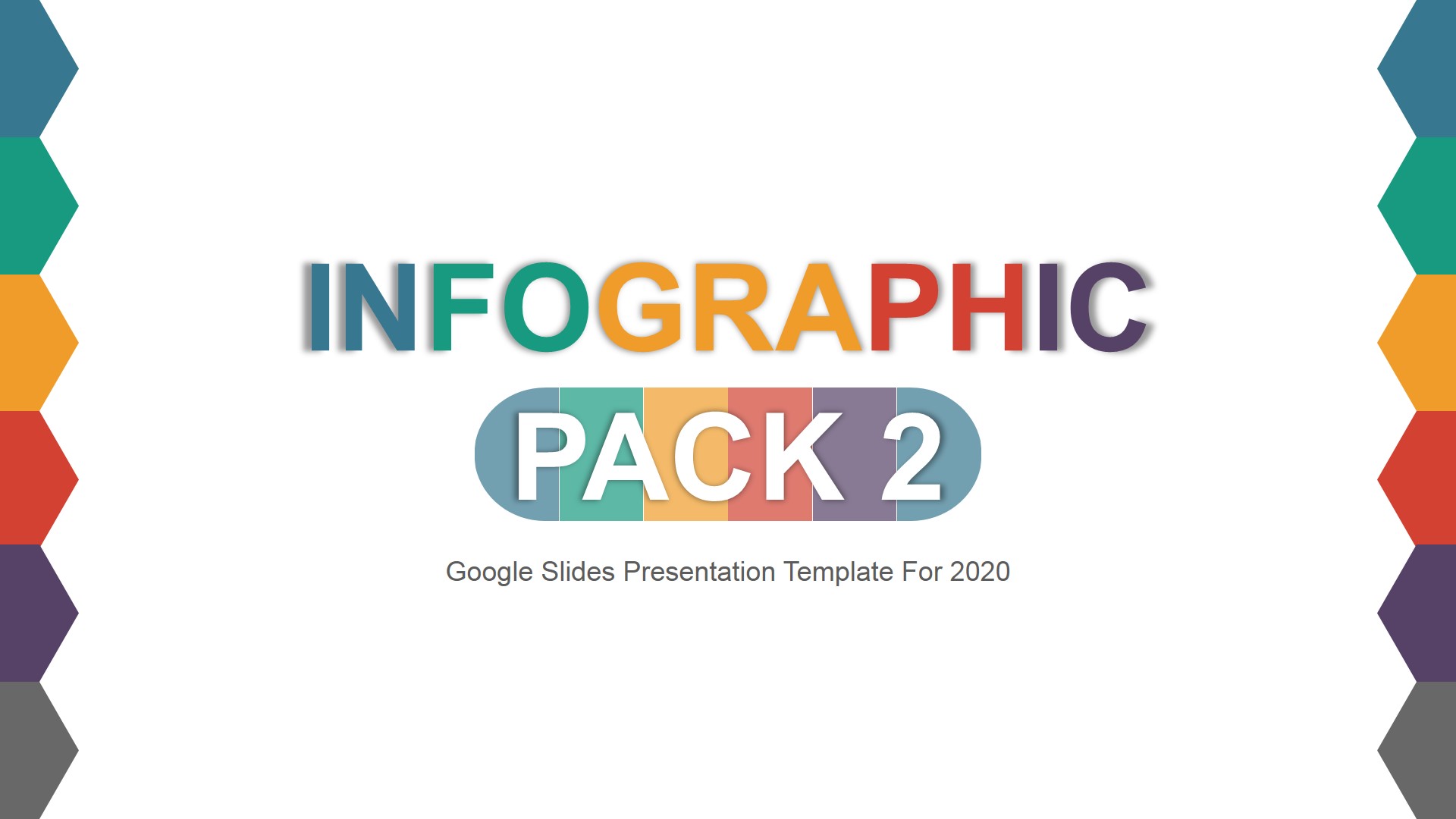 INFOGRAPHIC

PACK 2

Google Slides Presentation Template For 2020