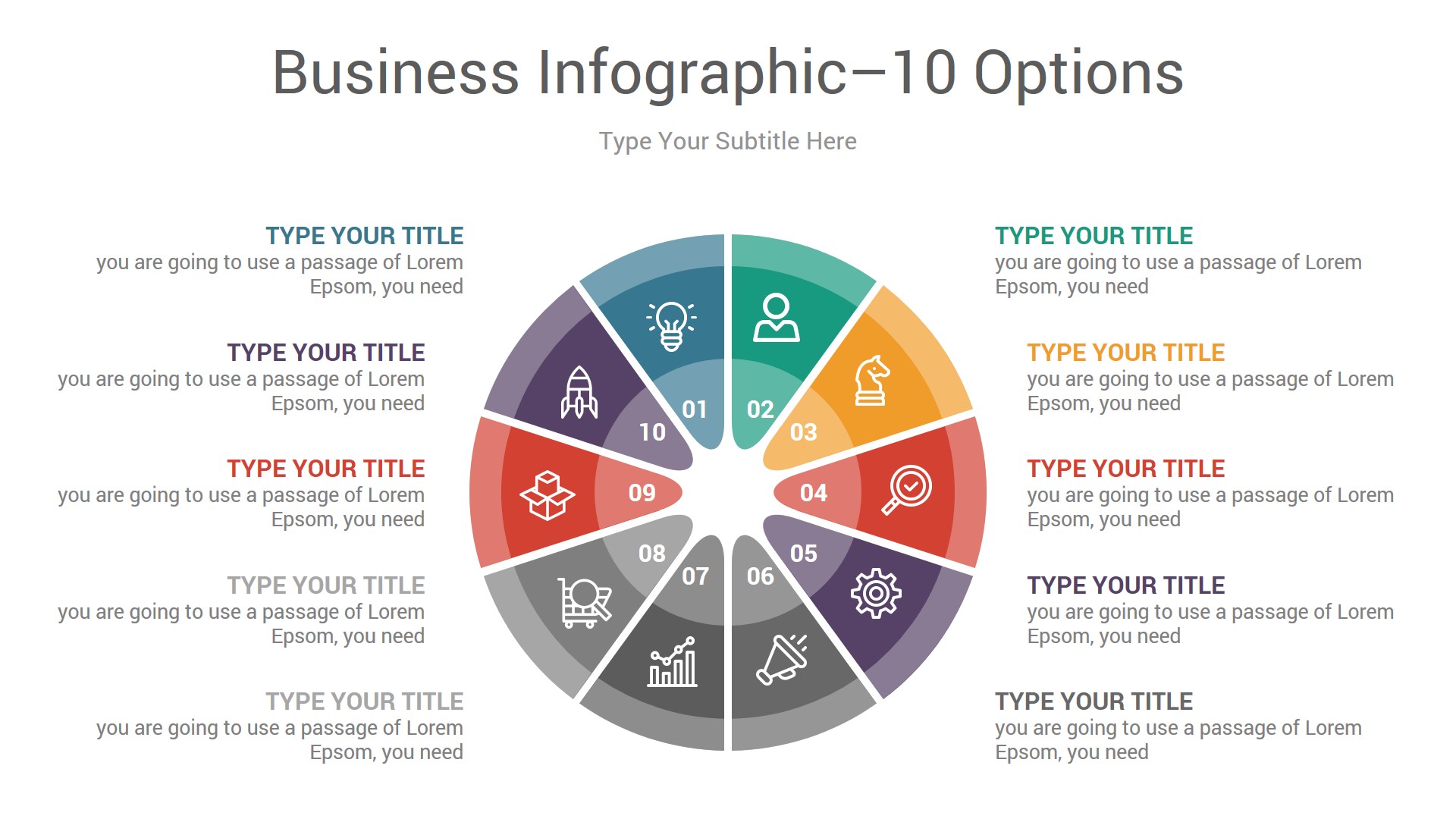 Business Infographic–10 Options

Type Your Subtitle Here

TYPE YOUR TITLE
you are going to use a passage of Lorem Epsom, you need

TYPE YOUR TITLE
you are going to use a passage of Lorem Epsom, you need

TYPE YOUR TITLE
you are going to use a passage of Lorem Epsom, you need

TYPE YOUR TITLE
you are going to use a passage of Lorem Epsom, you need

TYPE YOUR TITLE
you are going to use a passage of Lorem Epsom, you need

01
02
03
04
05
06
07
08
09
10

TYPE YOUR TITLE
you are going to use a passage of Lorem Epsom, you need

TYPE YOUR TITLE
you are going to use a passage of Lorem Epsom, you need

TYPE YOUR TITLE
you are going to use a passage of Lorem Epsom, you need

TYPE YOUR TITLE
you are going to use a passage of Lorem Epsom, you need

TYPE YOUR TITLE
you are going to use a passage of Lorem Epsom, you need