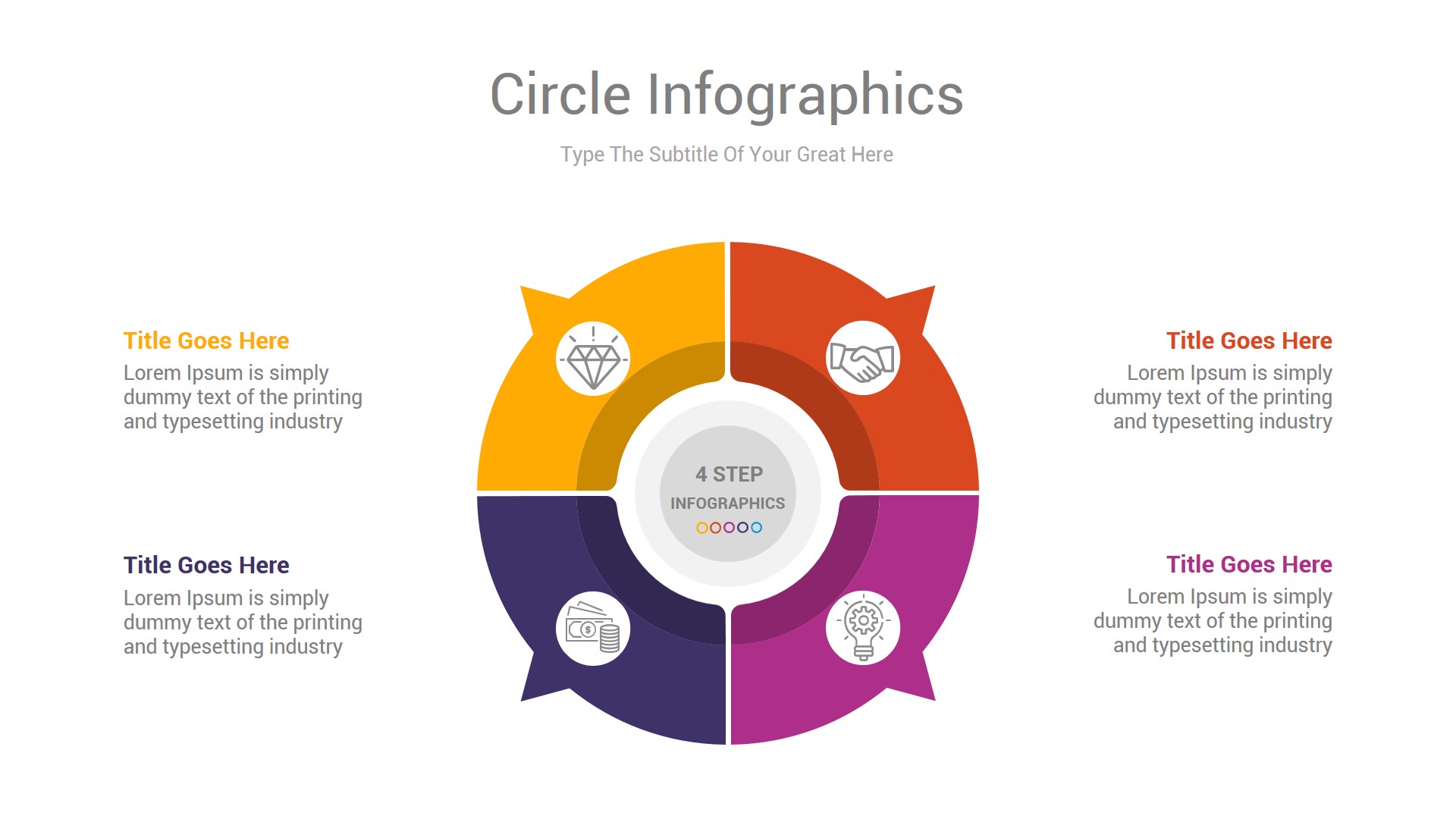 Circle Infographics

Type The Subtitle Of Your Great Here

Title Goes Here
Lorem Ipsum is simply dummy text of the printing and typesetting industry

Title Goes Here
Lorem Ipsum is simply dummy text of the printing and typesetting industry

4 STEP
INFOGRAPHICS

Title Goes Here
Lorem Ipsum is simply dummy text of the printing and typesetting industry

Title Goes Here
Lorem Ipsum is simply dummy text of the printing and typesetting industry