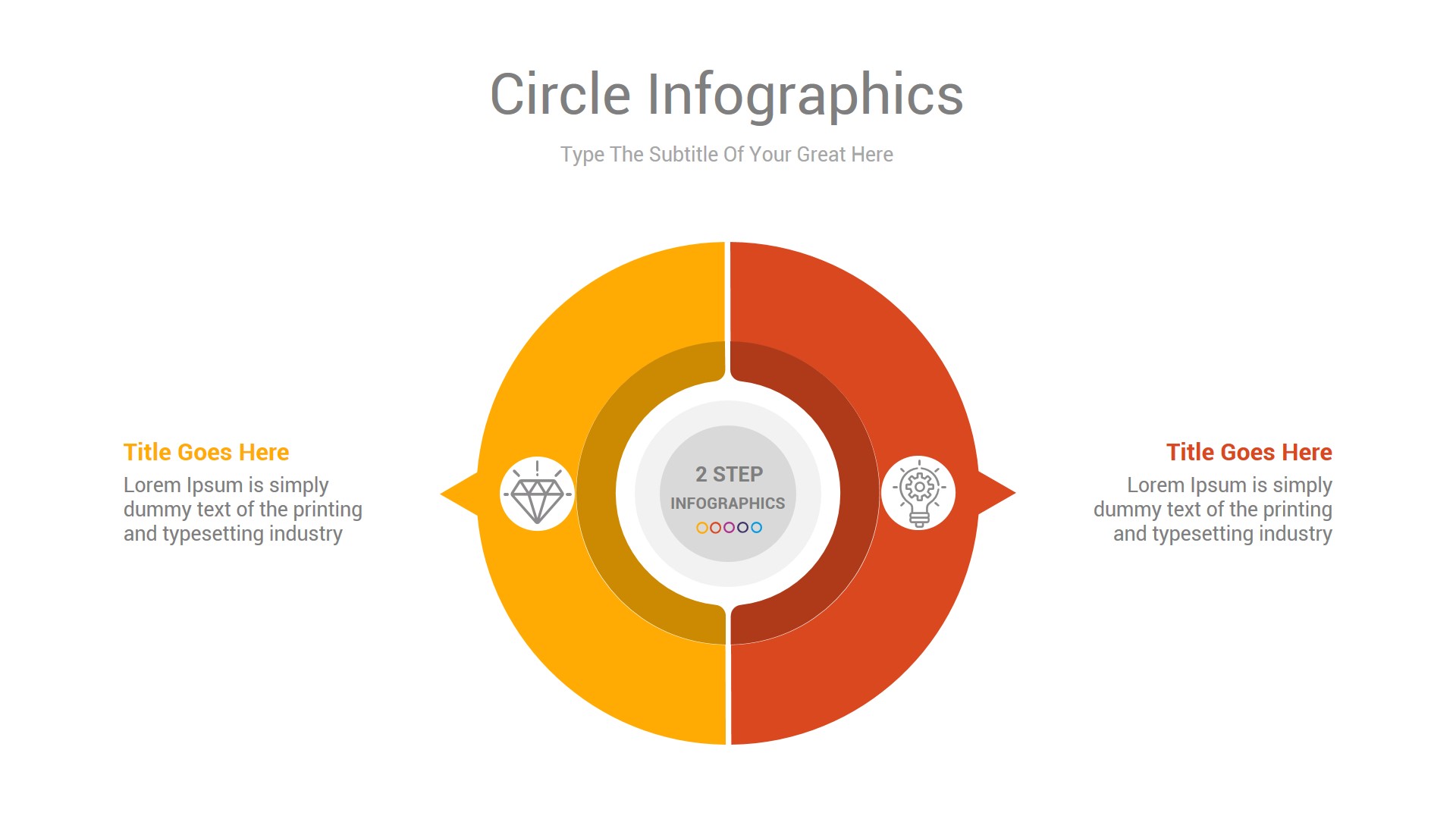 Circle Infographics

Type The Subtitle Of Your Great Here

Title Goes Here

Lorem Ipsum is simply dummy text of the printing and typesetting industry

2 STEP

INFOGRAPHICS

Title Goes Here

Lorem Ipsum is simply dummy text of the printing and typesetting industry