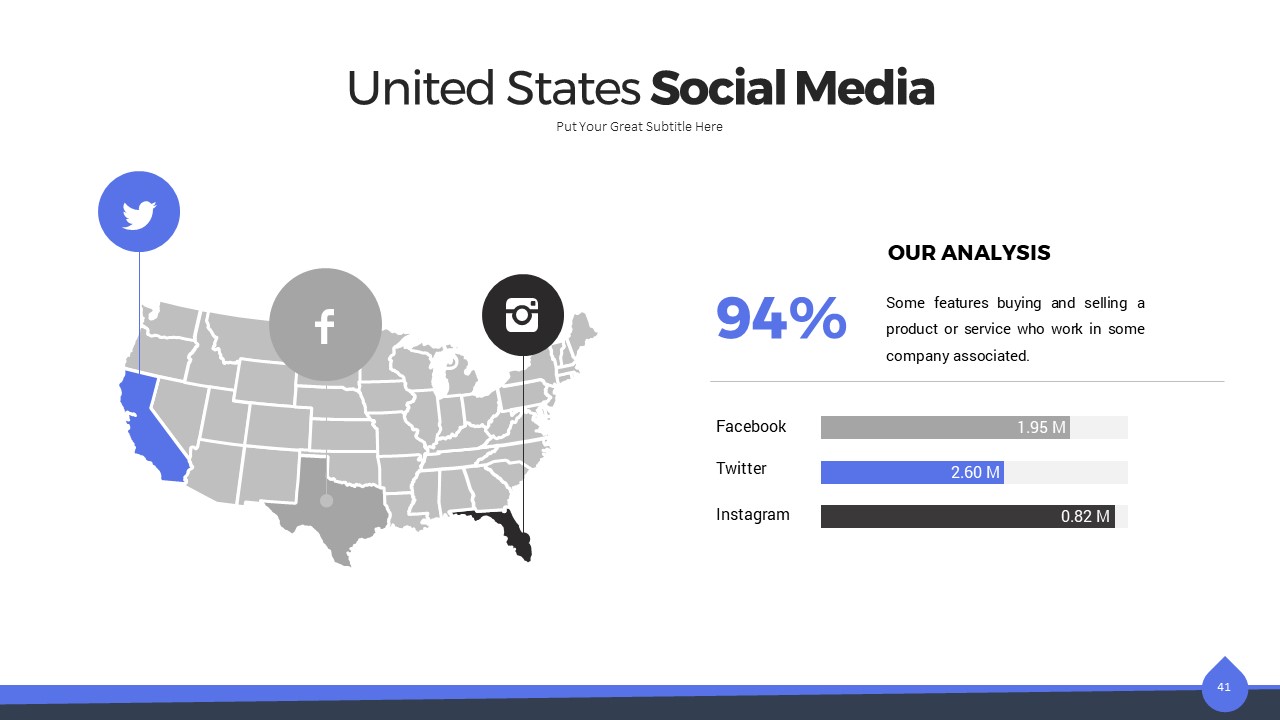 United States Social Media
Put Your Great Subtitle Here

OUR ANALYSIS

94%

Some features buying and selling a product or service who work in some company associated.

Facebook
1.95 M
Twitter
2.60 M
Instagram
0.82 M

41