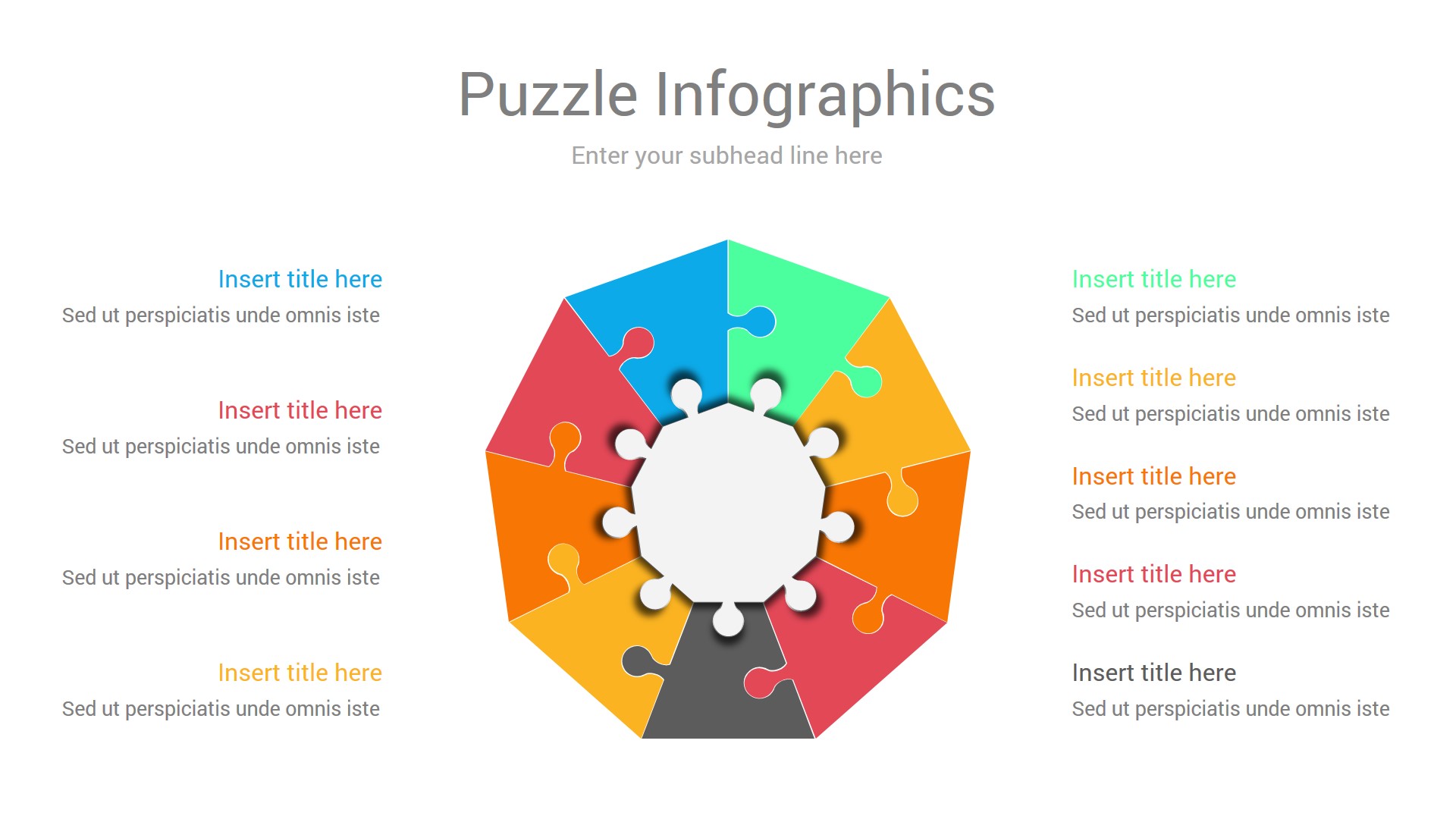 Puzzle Infographics

Enter your subhead line here

Insert title here

Sed ut perspiciatis unde omnis iste

Insert title here

Sed ut perspiciatis unde omnis iste

Insert title here

Sed ut perspiciatis unde omnis iste

Insert title here

Sed ut perspiciatis unde omnis iste

Insert title here

Sed ut perspiciatis unde omnis iste

Insert title here

Sed ut perspiciatis unde omnis iste

Insert title here

Sed ut perspiciatis unde omnis iste

Insert title here

Sed ut perspiciatis unde omnis iste

Insert title here

Sed ut perspiciatis unde omnis iste