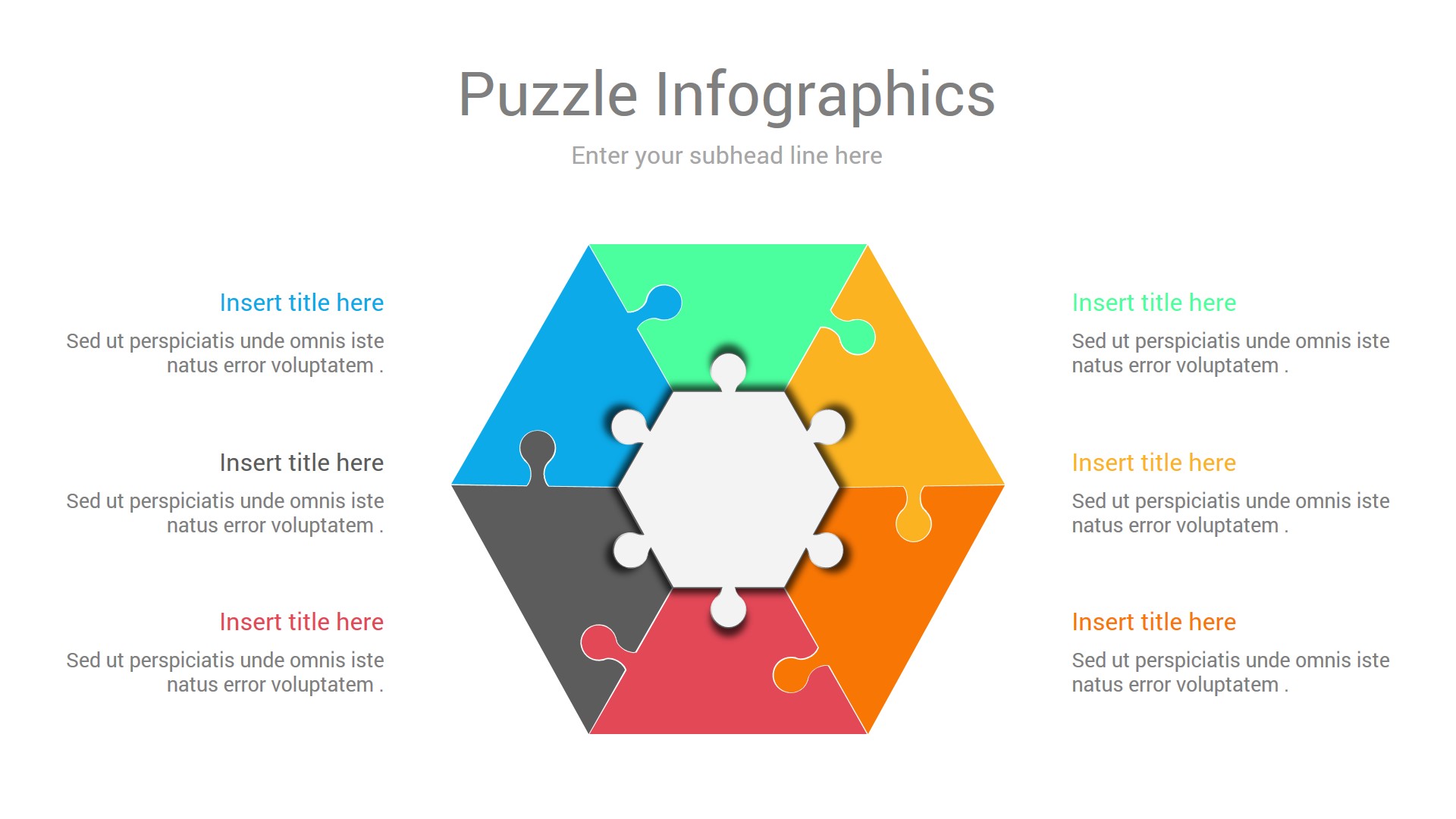 Puzzle Infographics

Enter your subhead line here

Insert title here

Sed ut perspiciatis unde omnis iste natus error voluptatem .

Insert title here

Sed ut perspiciatis unde omnis iste natus error voluptatem .

Insert title here

Sed ut perspiciatis unde omnis iste natus error voluptatem .

Insert title here

Sed ut perspiciatis unde omnis iste natus error voluptatem .

Insert title here

Sed ut perspiciatis unde omnis iste natus error voluptatem .

Insert title here

Sed ut perspiciatis unde omnis iste natus error voluptatem .