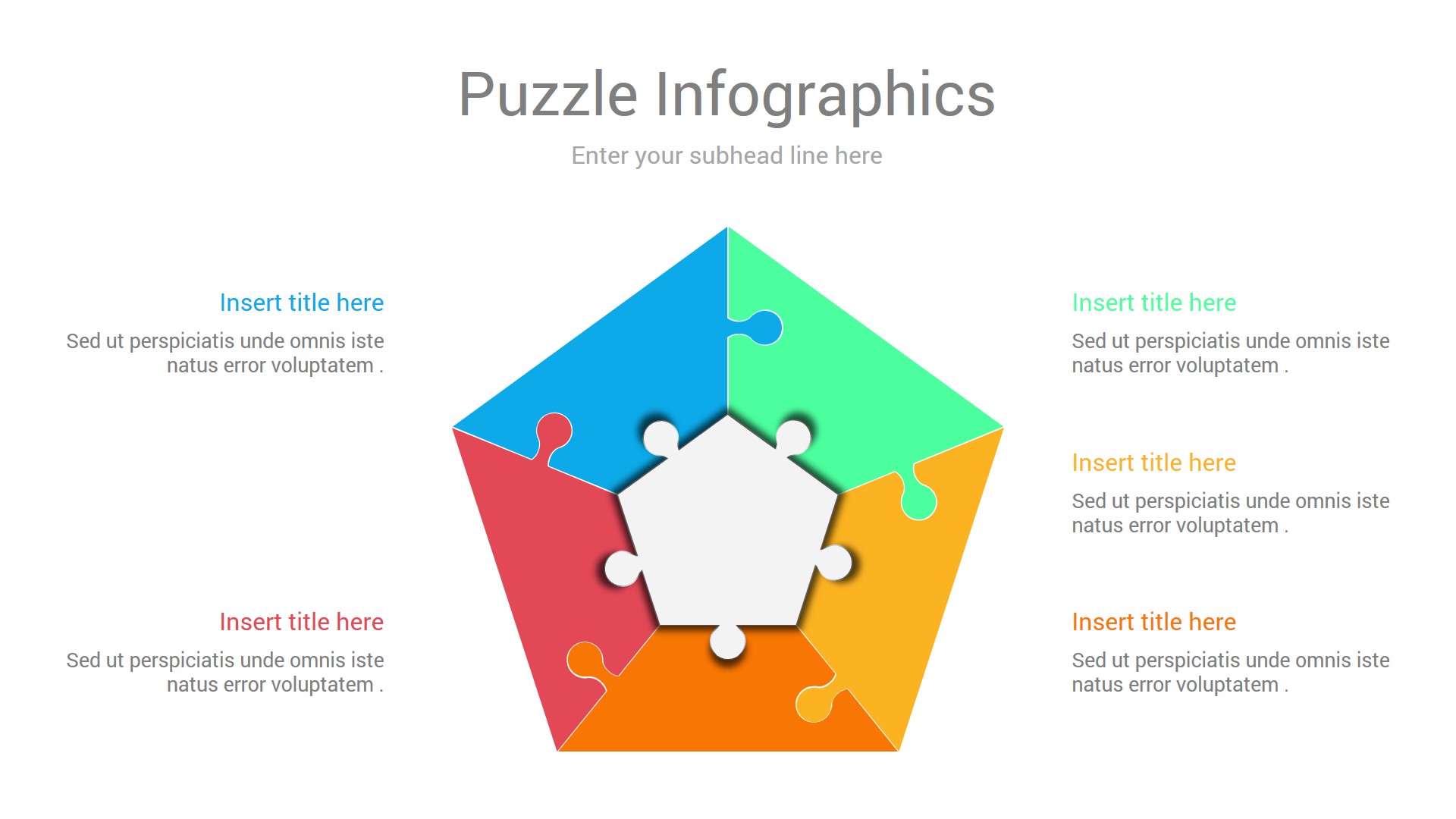 Puzzle Infographics

Enter your subhead line here

Insert title here

Sed ut perspiciatis unde omnis iste natus error voluptatem .

Insert title here

Sed ut perspiciatis unde omnis iste natus error voluptatem .

Insert title here

Sed ut perspiciatis unde omnis iste natus error voluptatem .

Insert title here

Sed ut perspiciatis unde omnis iste natus error voluptatem .

Insert title here

Sed ut perspiciatis unde omnis iste natus error voluptatem .