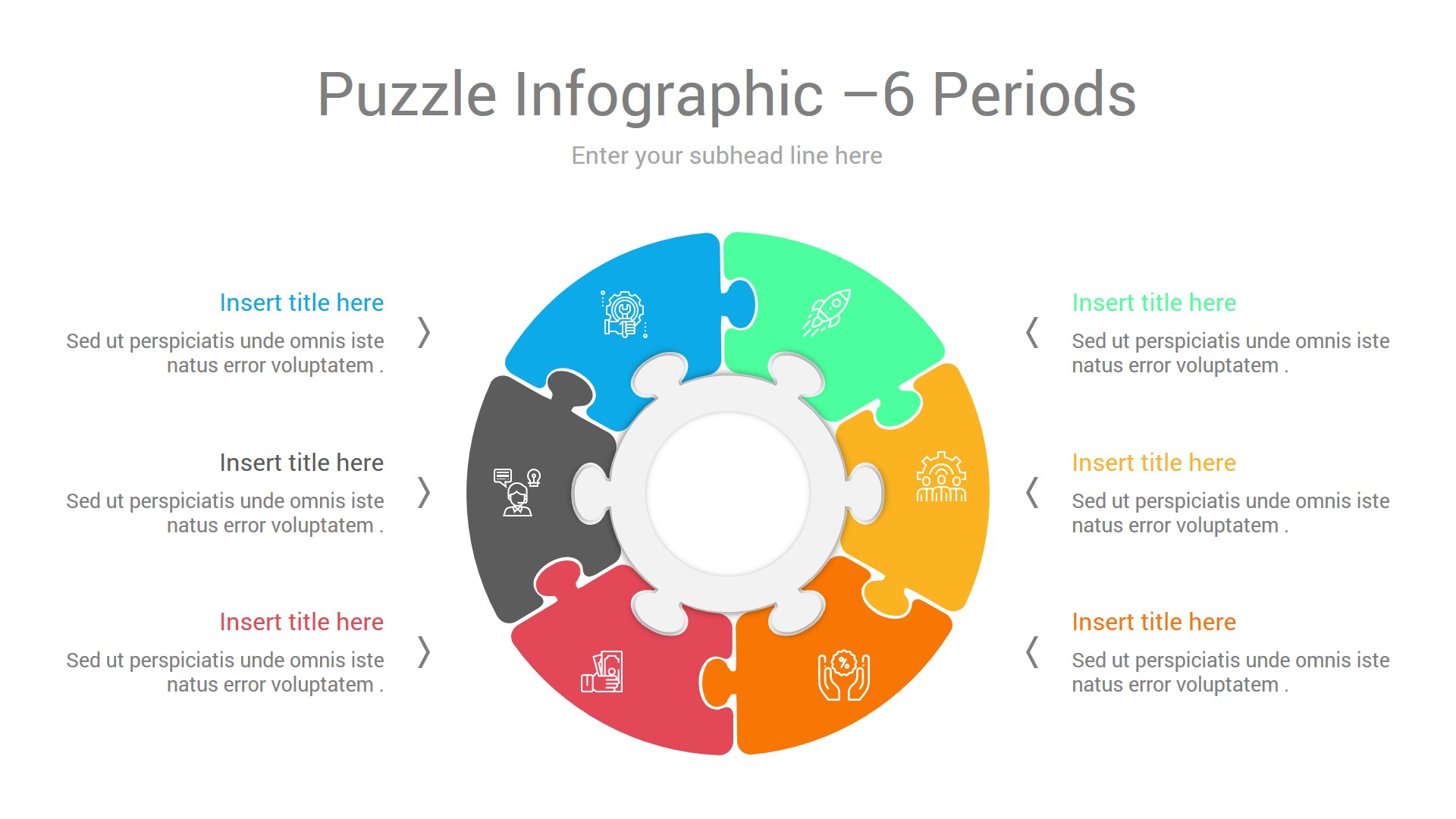 Puzzle Infographic –6 Periods

Enter your subhead line here

Insert title here

Sed ut perspiciatis unde omnis iste natus error voluptatem .

Insert title here

Sed ut perspiciatis unde omnis iste natus error voluptatem .

Insert title here

Sed ut perspiciatis unde omnis iste natus error voluptatem .

Insert title here

Sed ut perspiciatis unde omnis iste natus error voluptatem .

Insert title here

Sed ut perspiciatis unde omnis iste natus error voluptatem .

Insert title here

Sed ut perspiciatis unde omnis iste natus error voluptatem .