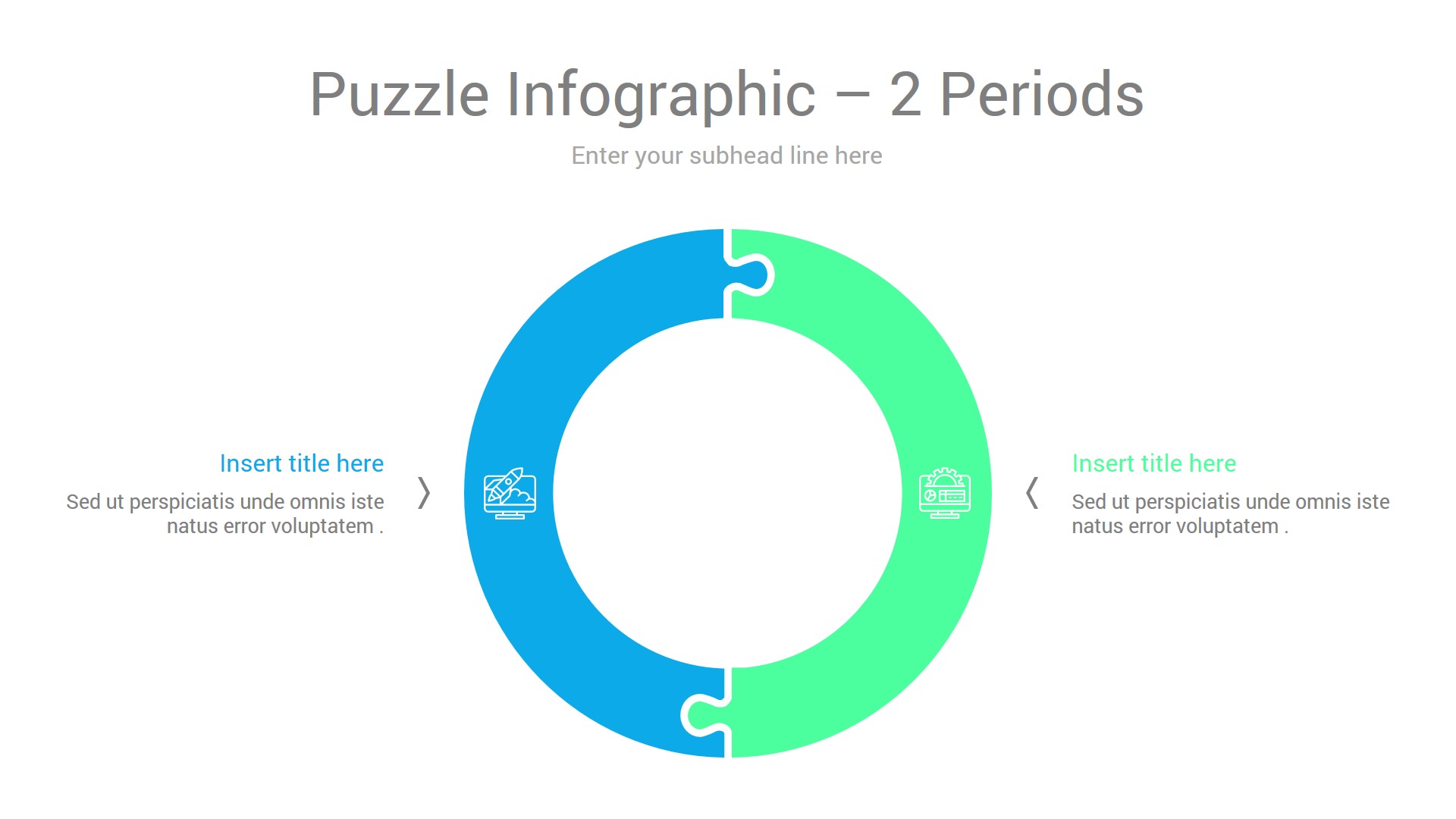 Puzzle Infographic – 2 Periods

Enter your subhead line here

Insert title here

Sed ut perspiciatis unde omnis iste natus error voluptatem .

Insert title here

Sed ut perspiciatis unde omnis iste natus error voluptatem .