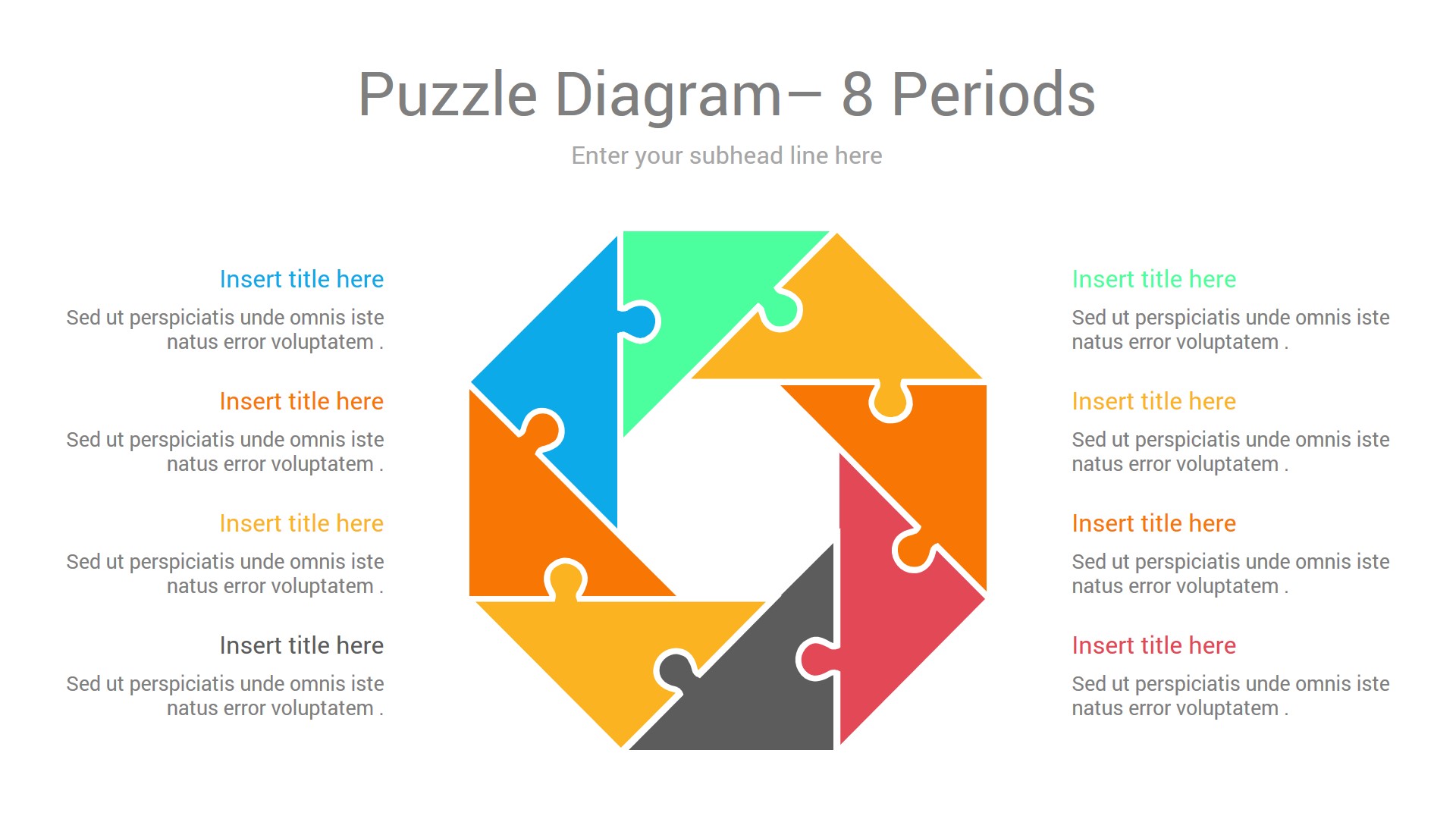 Puzzle Diagram– 8 Periods

Enter your subhead line here

Insert title here

Sed ut perspiciatis unde omnis iste natus error voluptatem .

Insert title here

Sed ut perspiciatis unde omnis iste natus error voluptatem .

Insert title here

Sed ut perspiciatis unde omnis iste natus error voluptatem .

Insert title here

Sed ut perspiciatis unde omnis iste natus error voluptatem .

Insert title here

Sed ut perspiciatis unde omnis iste natus error voluptatem .

Insert title here

Sed ut perspiciatis unde omnis iste natus error voluptatem .

Insert title here

Sed ut perspiciatis unde omnis iste natus error voluptatem .

Insert title here

Sed ut perspiciatis unde omnis iste natus error voluptatem .