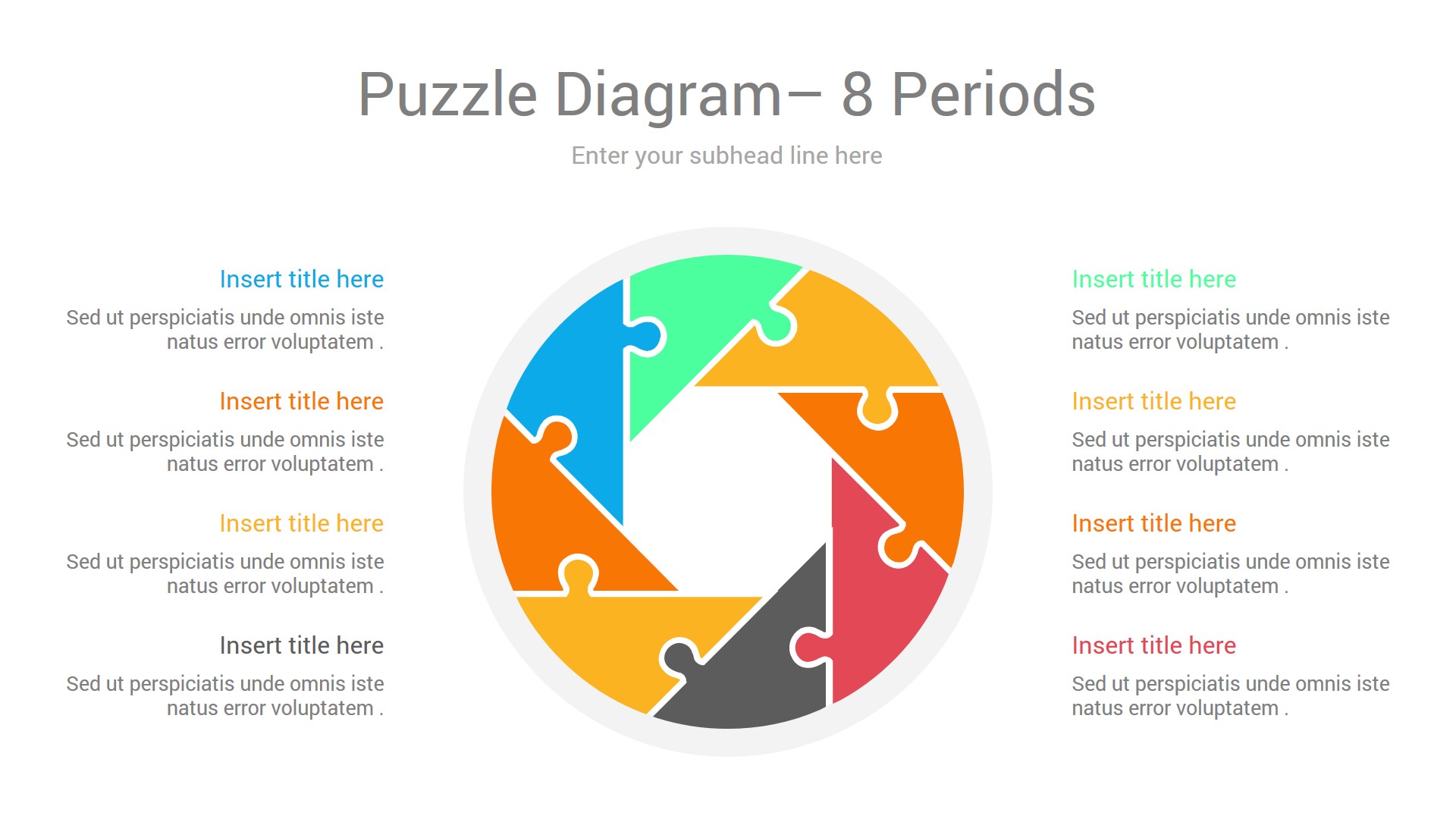 Puzzle Diagram– 8 Periods

Enter your subhead line here

Insert title here

Sed ut perspiciatis unde omnis iste natus error voluptatem .

Insert title here

Sed ut perspiciatis unde omnis iste natus error voluptatem .

Insert title here

Sed ut perspiciatis unde omnis iste natus error voluptatem .

Insert title here

Sed ut perspiciatis unde omnis iste natus error voluptatem .

Insert title here

Sed ut perspiciatis unde omnis iste natus error voluptatem .

Insert title here

Sed ut perspiciatis unde omnis iste natus error voluptatem .

Insert title here

Sed ut perspiciatis unde omnis iste natus error voluptatem .

Insert title here

Sed ut perspiciatis unde omnis iste natus error voluptatem .