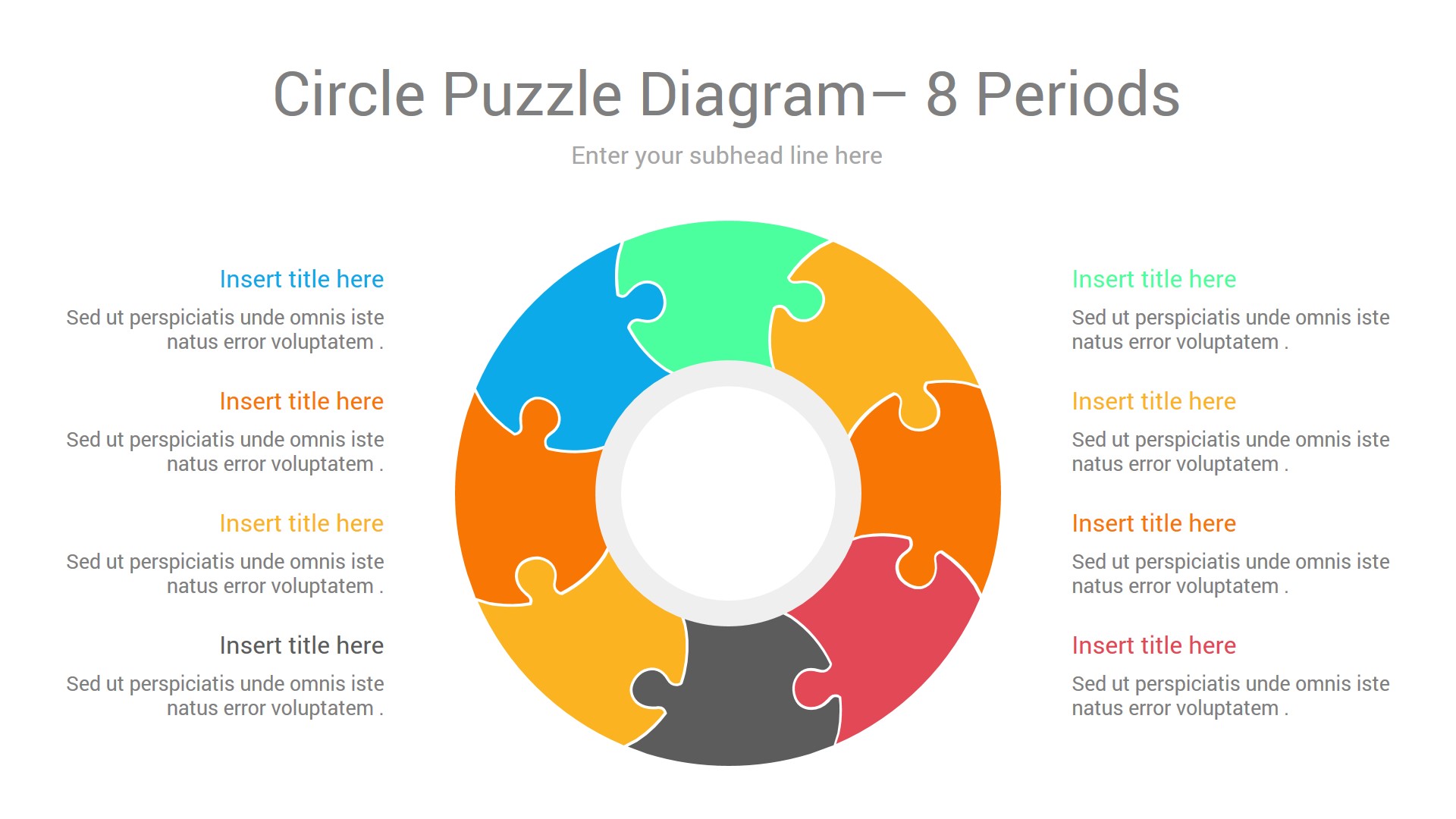 Circle Puzzle Diagram– 8 Periods

Enter your subhead line here

Insert title here

Sed ut perspiciatis unde omnis iste natus error voluptatem .

Insert title here

Sed ut perspiciatis unde omnis iste natus error voluptatem .

Insert title here

Sed ut perspiciatis unde omnis iste natus error voluptatem .

Insert title here

Sed ut perspiciatis unde omnis iste natus error voluptatem .

Insert title here

Sed ut perspiciatis unde omnis iste natus error voluptatem .

Insert title here

Sed ut perspiciatis unde omnis iste natus error voluptatem .

Insert title here

Sed ut perspiciatis unde omnis iste natus error voluptatem .

Insert title here

Sed ut perspiciatis unde omnis iste natus error voluptatem .