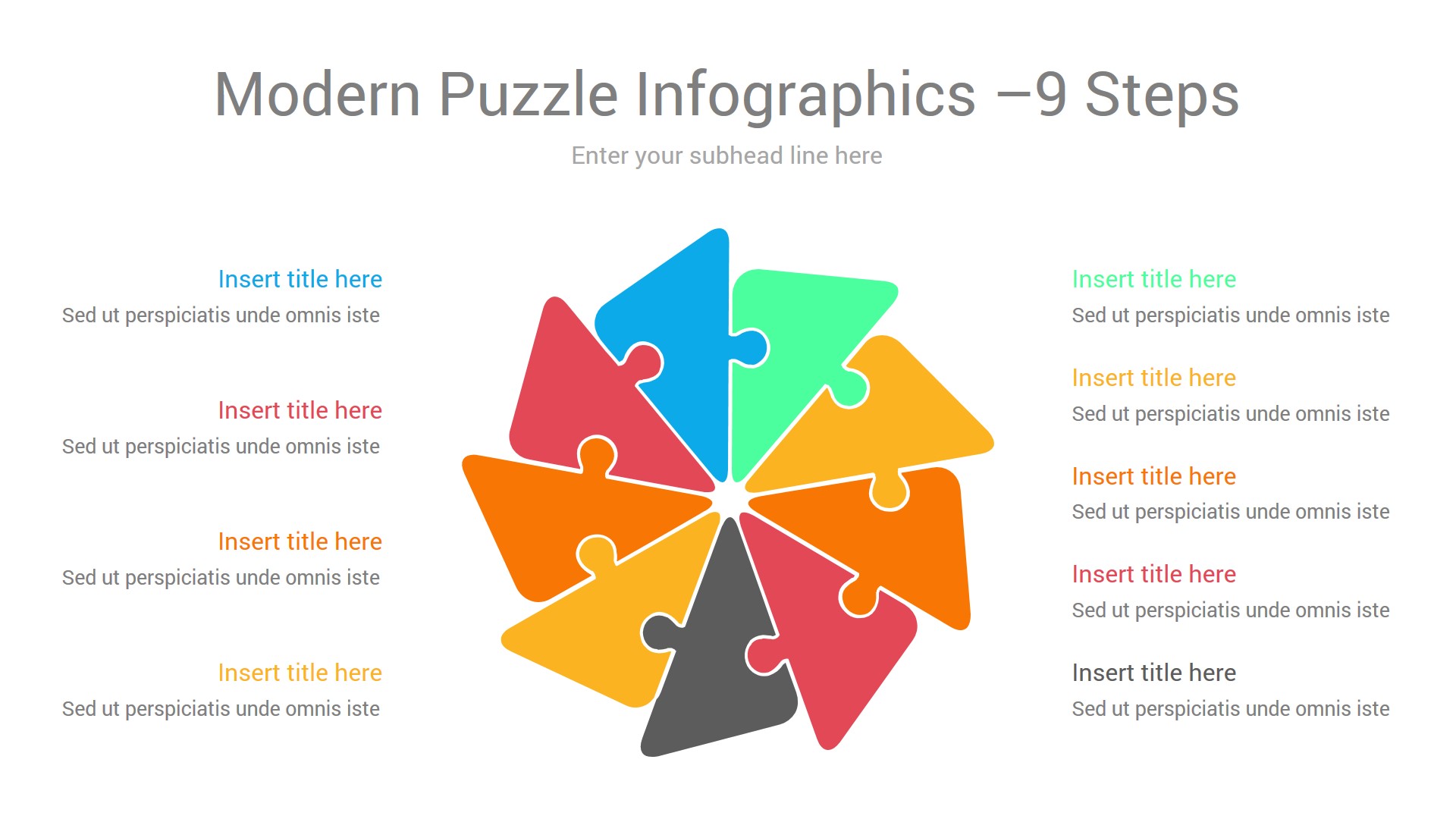 Modern Puzzle Infographics –9 Steps

Enter your subhead line here

Insert title here

Sed ut perspiciatis unde omnis iste

Insert title here

Sed ut perspiciatis unde omnis iste

Insert title here

Sed ut perspiciatis unde omnis iste

Insert title here

Sed ut perspiciatis unde omnis iste

Insert title here

Sed ut perspiciatis unde omnis iste

Insert title here

Sed ut perspiciatis unde omnis iste

Insert title here

Sed ut perspiciatis unde omnis iste

Insert title here

Sed ut perspiciatis unde omnis iste

Insert title here

Sed ut perspiciatis unde omnis iste