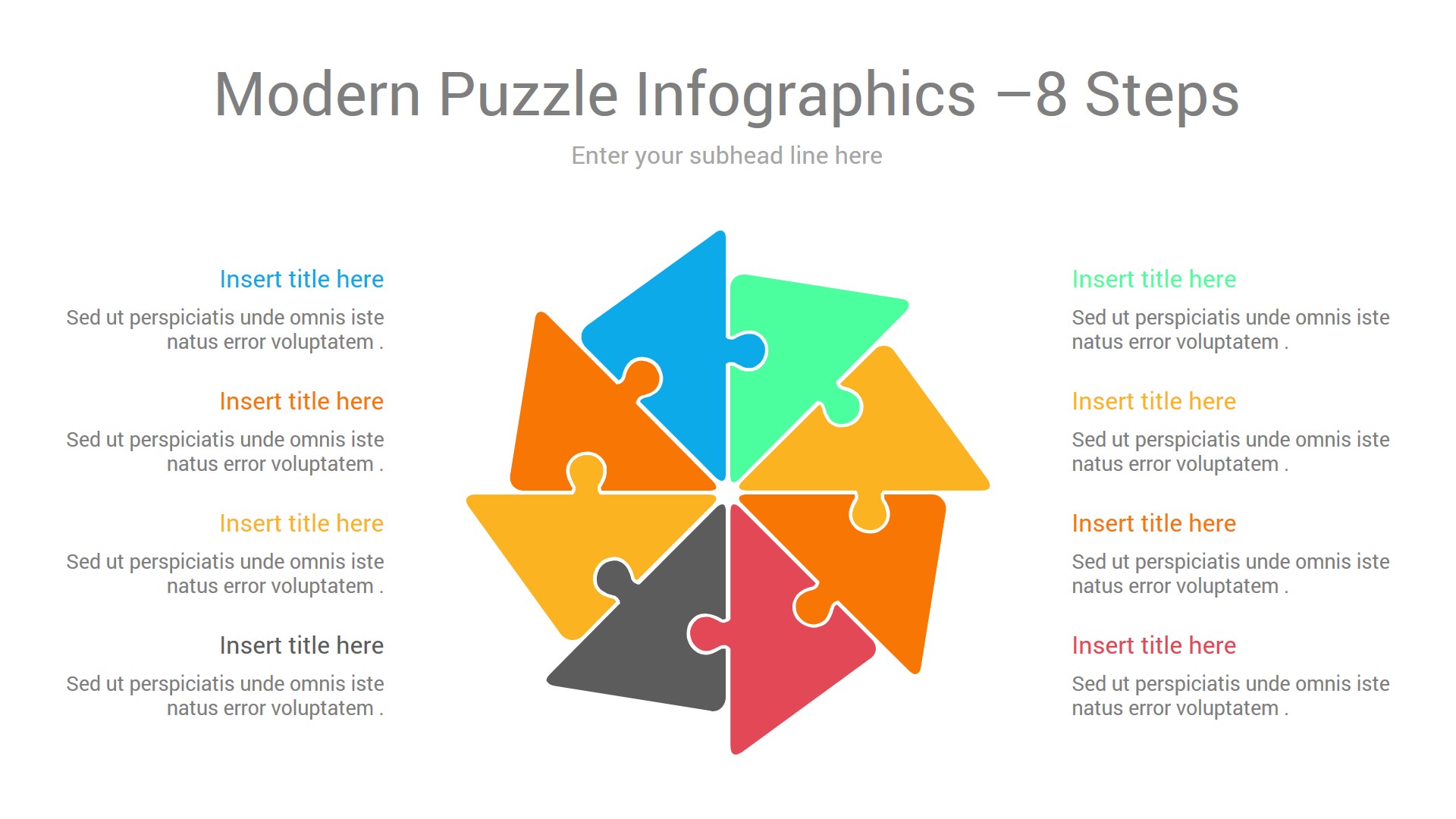 Modern Puzzle Infographics –8 Steps

Enter your subhead line here

Insert title here

Sed ut perspiciatis unde omnis iste natus error voluptatem .

Insert title here

Sed ut perspiciatis unde omnis iste natus error voluptatem .

Insert title here

Sed ut perspiciatis unde omnis iste natus error voluptatem .

Insert title here

Sed ut perspiciatis unde omnis iste natus error voluptatem .

Insert title here

Sed ut perspiciatis unde omnis iste natus error voluptatem .

Insert title here

Sed ut perspiciatis unde omnis iste natus error voluptatem .

Insert title here

Sed ut perspiciatis unde omnis iste natus error voluptatem .

Insert title here

Sed ut perspiciatis unde omnis iste natus error voluptatem .