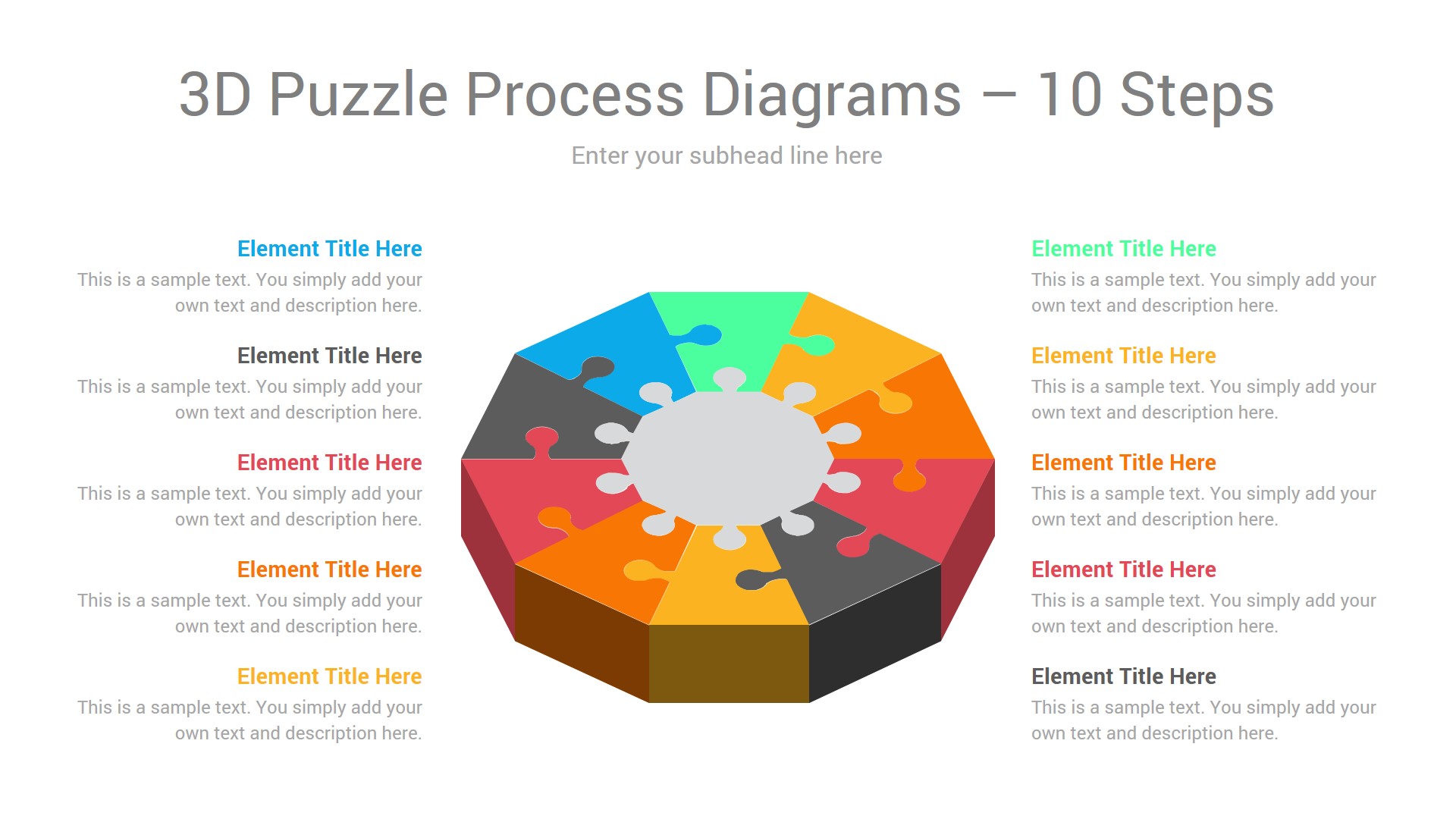 3D Puzzle Process Diagrams – 10 Steps

Enter your subhead line here

Element Title Here
This is a sample text. You simply add your own text and description here.

Element Title Here
This is a sample text. You simply add your own text and description here.

Element Title Here
This is a sample text. You simply add your own text and description here.

Element Title Here
This is a sample text. You simply add your own text and description here.

Element Title Here
This is a sample text. You simply add your own text and description here.

Element Title Here
This is a sample text. You simply add your own text and description here.

Element Title Here
This is a sample text. You simply add your own text and description here.

Element Title Here
This is a sample text. You simply add your own text and description here.

Element Title Here
This is a sample text. You simply add your own text and description here.

Element Title Here
This is a sample text. You simply add your own text and description here.