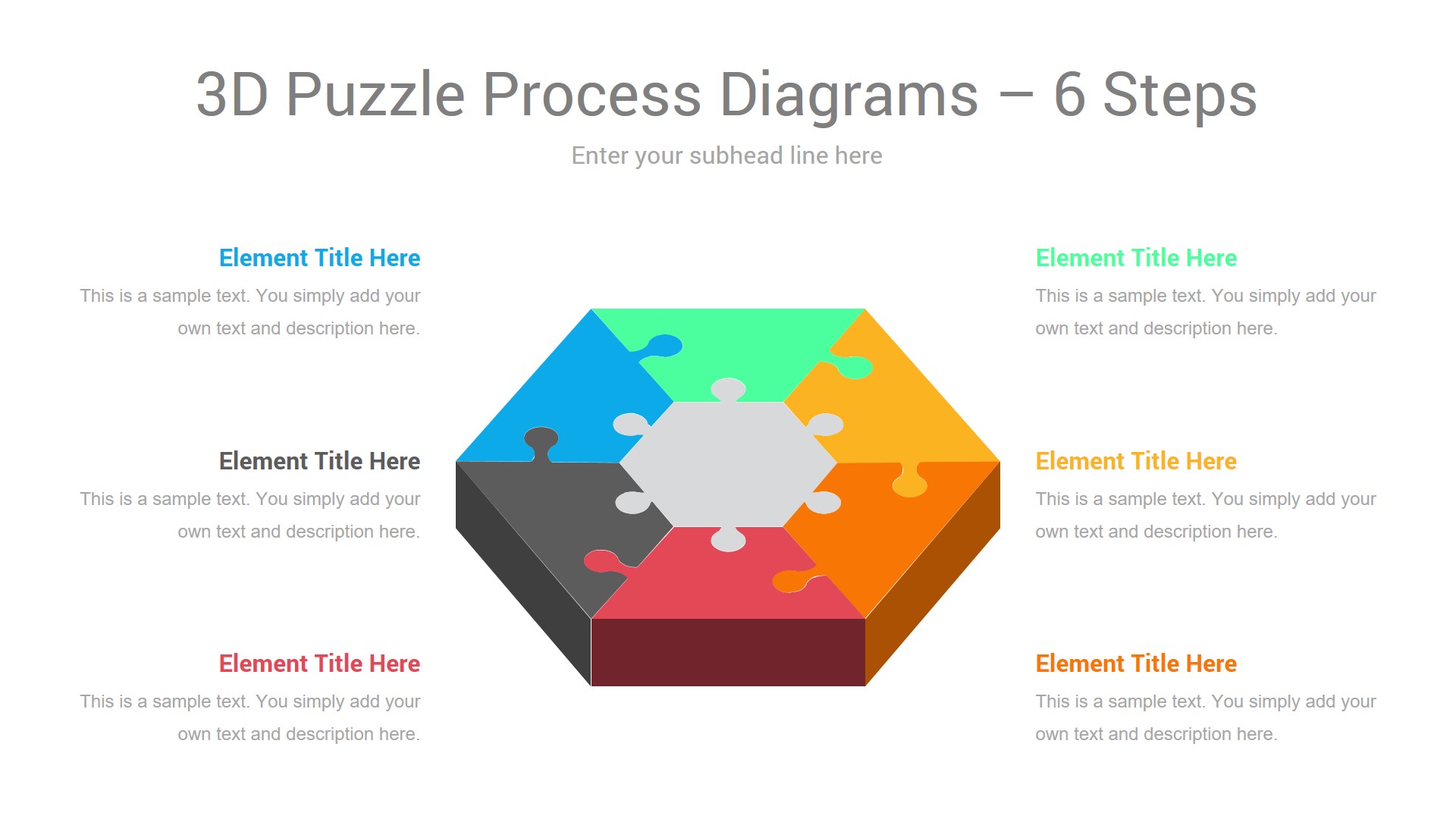 3D Puzzle Process Diagrams – 6 Steps

Enter your subhead line here

Element Title Here

This is a sample text. You simply add your own text and description here.

Element Title Here

This is a sample text. You simply add your own text and description here.

Element Title Here

This is a sample text. You simply add your own text and description here.

Element Title Here

This is a sample text. You simply add your own text and description here.

Element Title Here

This is a sample text. You simply add your own text and description here.

Element Title Here

This is a sample text. You simply add your own text and description here.