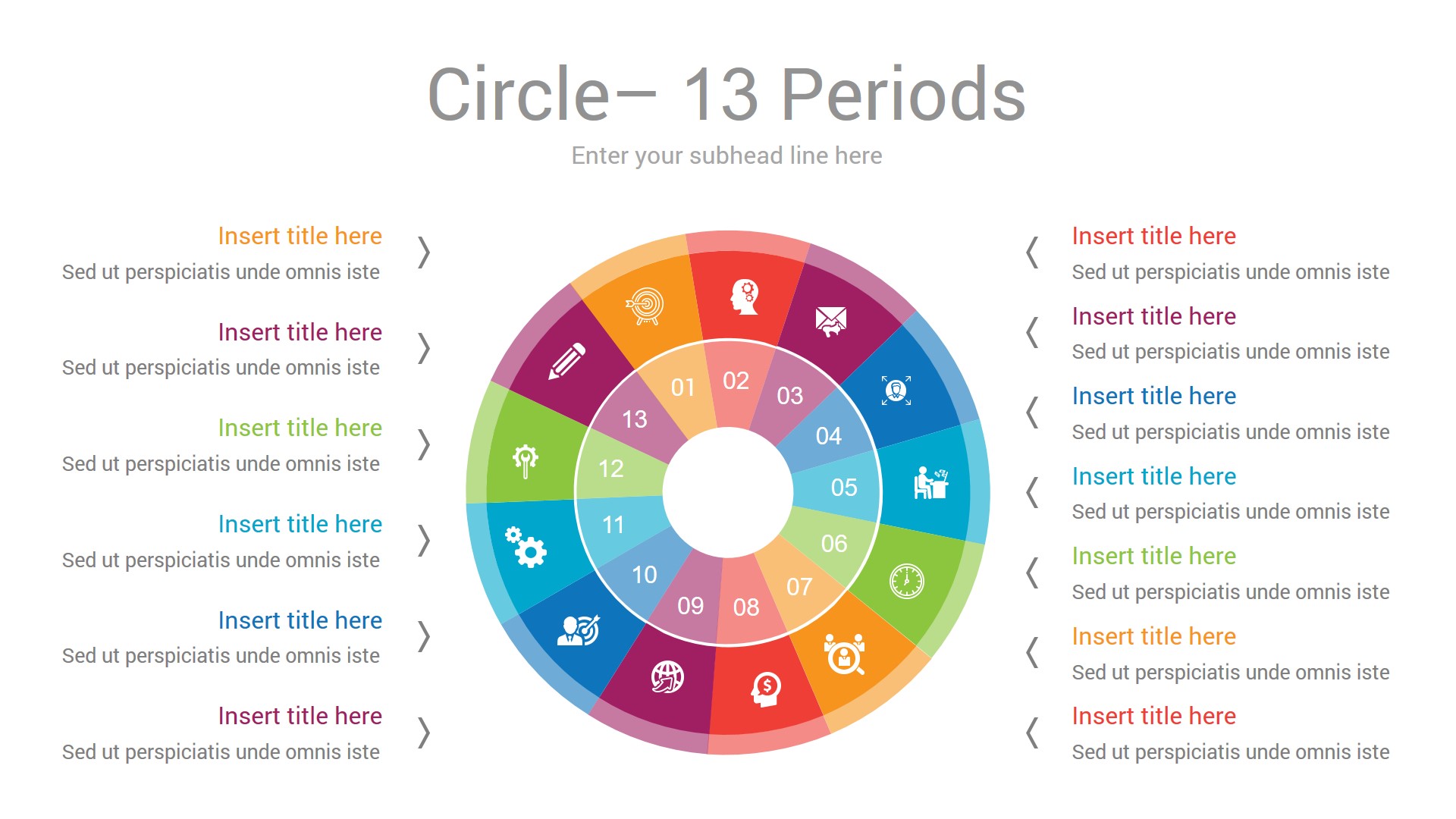 Circle– 13 Periods

Enter your subhead line here

Insert title here
Sed ut perspiciatis unde omnis iste

Insert title here
Sed ut perspiciatis unde omnis iste

Insert title here
Sed ut perspiciatis unde omnis iste

Insert title here
Sed ut perspiciatis unde omnis iste

Insert title here
Sed ut perspiciatis unde omnis iste

Insert title here
Sed ut perspiciatis unde omnis iste

01
02
03
04
05
06
07
08
09
10
11
12
13

Insert title here
Sed ut perspiciatis unde omnis iste

Insert title here
Sed ut perspiciatis unde omnis iste

Insert title here
Sed ut perspiciatis unde omnis iste

Insert title here
Sed ut perspiciatis unde omnis iste

Insert title here
Sed ut perspiciatis unde omnis iste

Insert title here
Sed ut perspiciatis unde omnis iste

Insert title here
Sed ut perspiciatis unde omnis iste