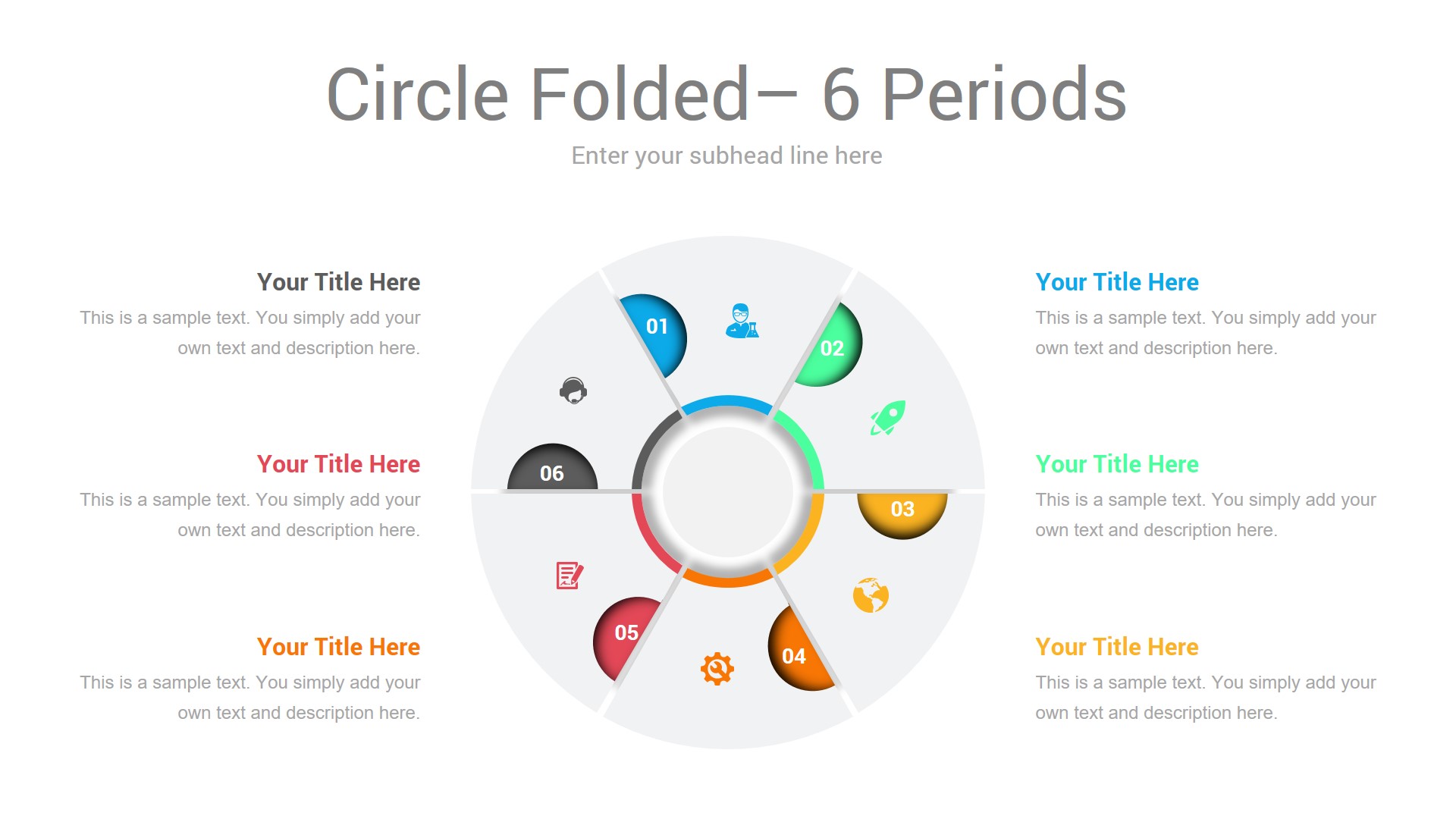 Circle Folded– 6 Periods

Enter your subhead line here

Your Title Here

This is a sample text. You simply add your own text and description here.

Your Title Here

This is a sample text. You simply add your own text and description here.

Your Title Here

This is a sample text. You simply add your own text and description here.

01

02

03

04

05

06

Your Title Here

This is a sample text. You simply add your own text and description here.

Your Title Here

This is a sample text. You simply add your own text and description here.

Your Title Here

This is a sample text. You simply add your own text and description here.