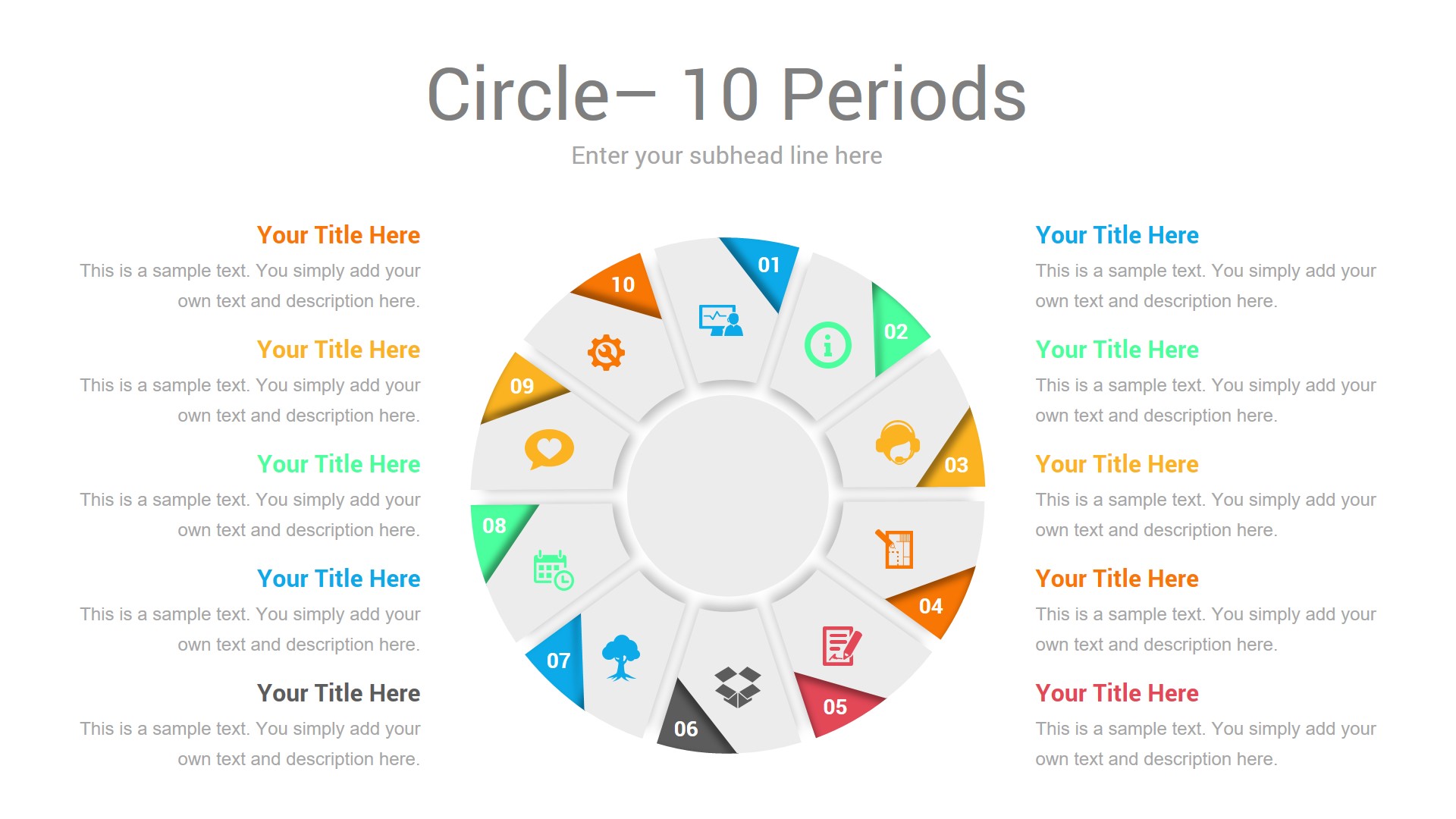 Circle– 10 Periods

Enter your subhead line here

Your Title Here

This is a sample text. You simply add your own text and description here.

Your Title Here

This is a sample text. You simply add your own text and description here.

Your Title Here

This is a sample text. You simply add your own text and description here.

Your Title Here

This is a sample text. You simply add your own text and description here.

Your Title Here

This is a sample text. You simply add your own text and description here.

01

02

03

04

05

06

07

08

09

10

Your Title Here

This is a sample text. You simply add your own text and description here.

Your Title Here

This is a sample text. You simply add your own text and description here.

Your Title Here

This is a sample text. You simply add your own text and description here.

Your Title Here

This is a sample text. You simply add your own text and description here.

Your Title Here

This is a sample text. You simply add your own text and description here.