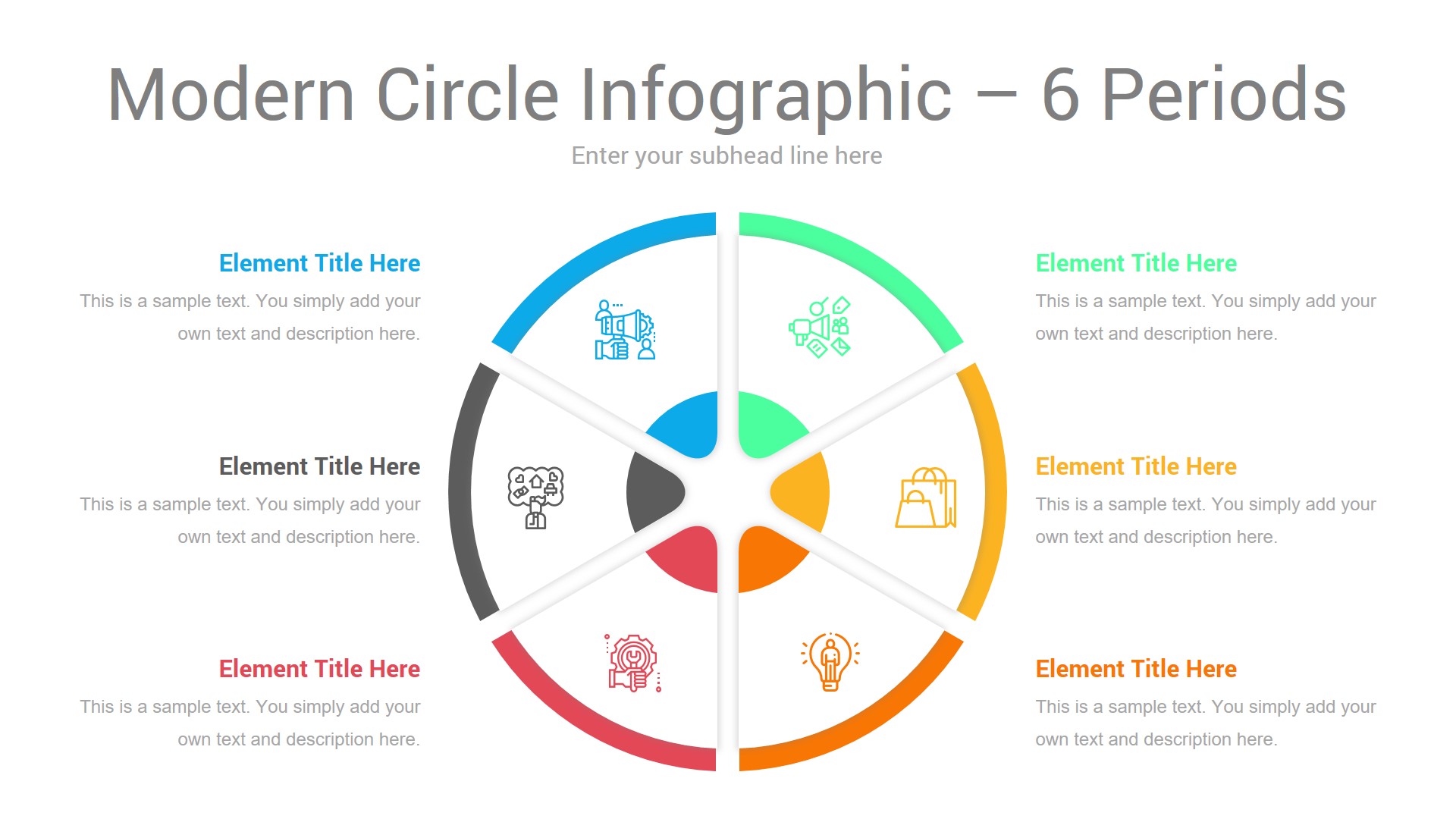 Modern Circle Infographic – 6 Periods

Enter your subhead line here

Element Title Here
This is a sample text. You simply add your own text and description here.

Element Title Here
This is a sample text. You simply add your own text and description here.

Element Title Here
This is a sample text. You simply add your own text and description here.

Element Title Here
This is a sample text. You simply add your own text and description here.

Element Title Here
This is a sample text. You simply add your own text and description here.

Element Title Here
This is a sample text. You simply add your own text and description here.