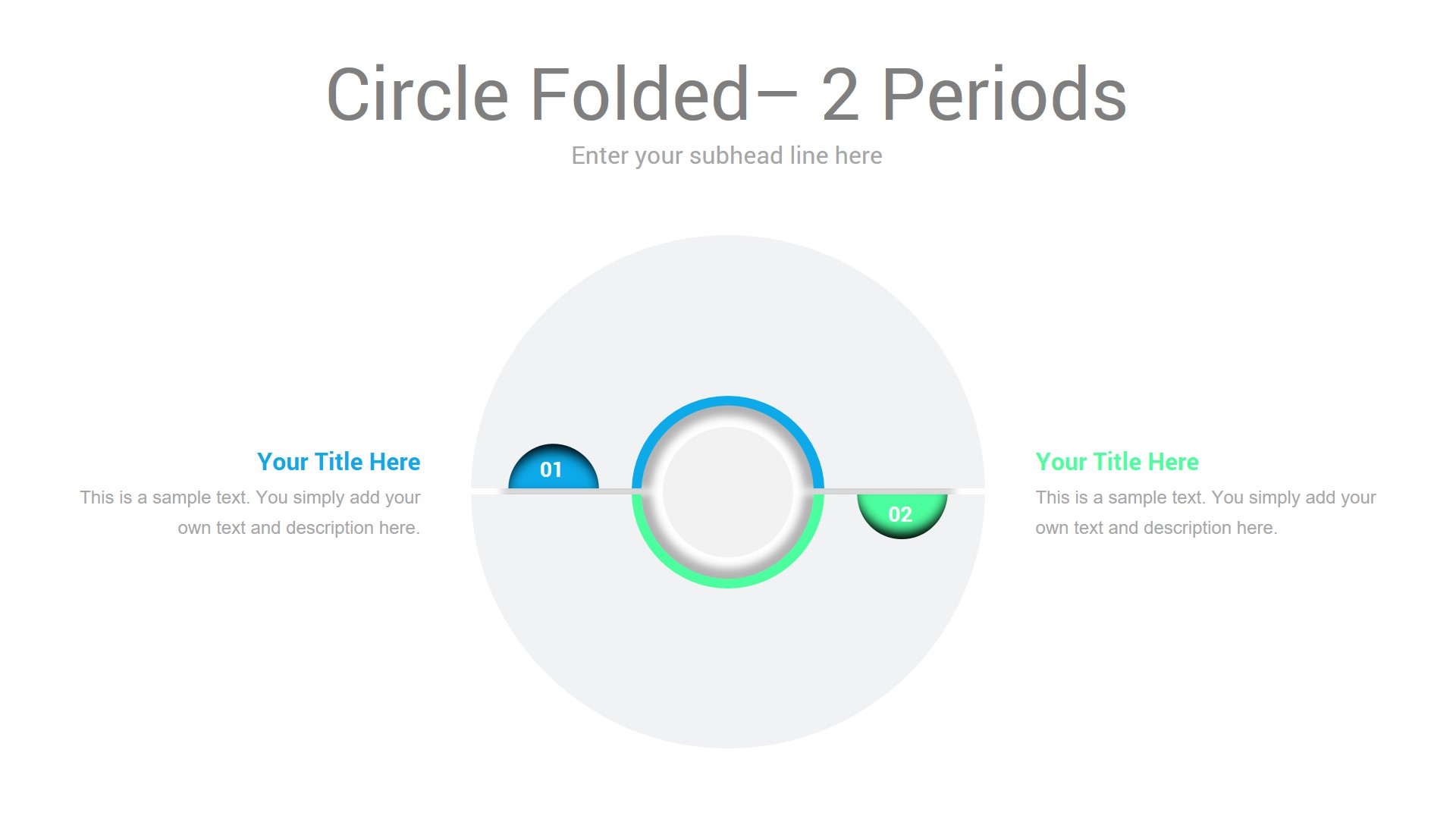 Circle Folded– 2 Periods

Enter your subhead line here

Your Title Here

This is a sample text. You simply add your own text and description here.

01

02

Your Title Here

This is a sample text. You simply add your own text and description here.