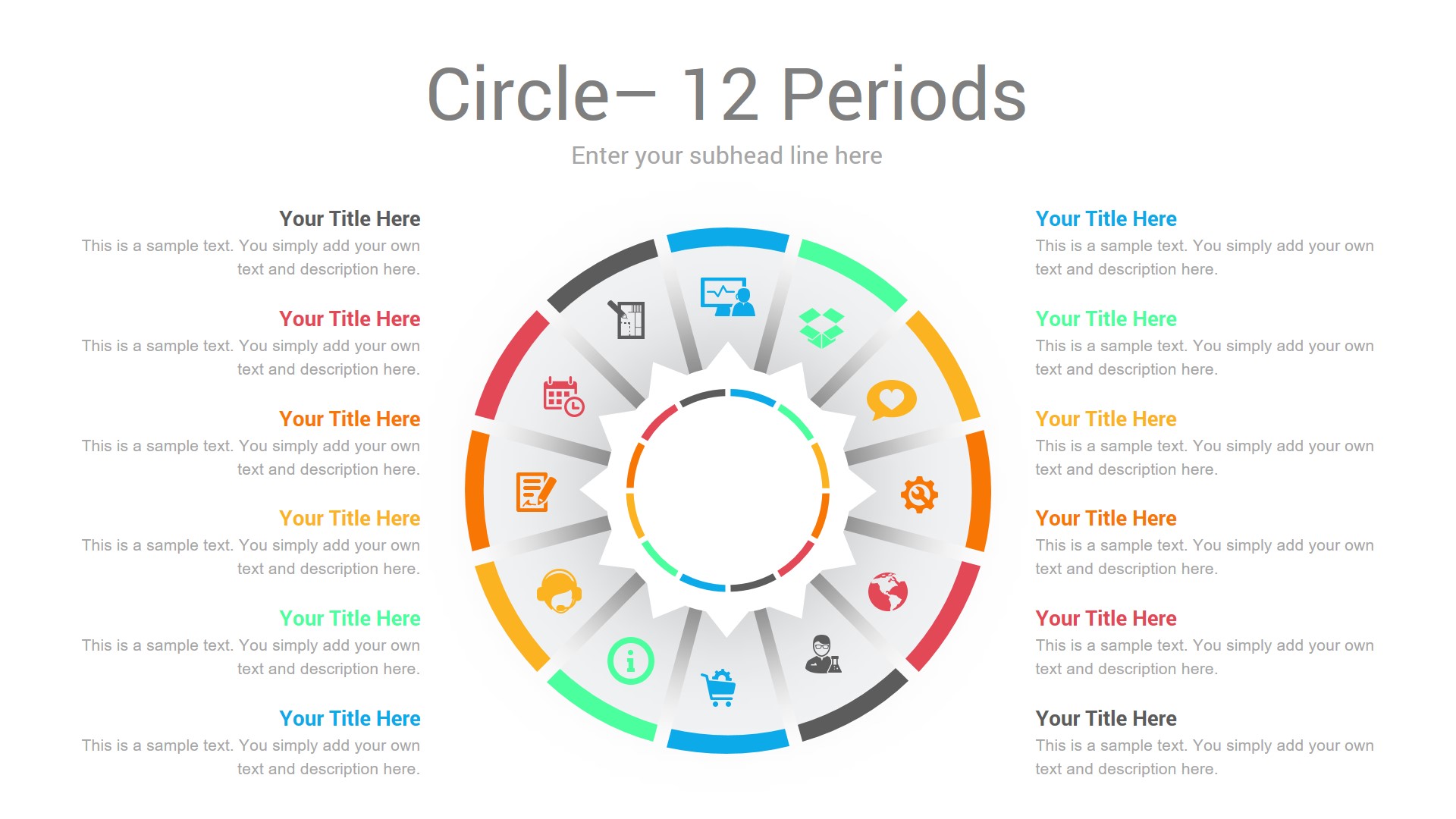 Circle– 12 Periods

Enter your subhead line here

Your Title Here
This is a sample text. You simply add your own text and description here.

Your Title Here
This is a sample text. You simply add your own text and description here.

Your Title Here
This is a sample text. You simply add your own text and description here.

Your Title Here
This is a sample text. You simply add your own text and description here.

Your Title Here
This is a sample text. You simply add your own text and description here.

Your Title Here
This is a sample text. You simply add your own text and description here.

Your Title Here
This is a sample text. You simply add your own text and description here.

Your Title Here
This is a sample text. You simply add your own text and description here.

Your Title Here
This is a sample text. You simply add your own text and description here.

Your Title Here
This is a sample text. You simply add your own text and description here.

Your Title Here
This is a sample text. You simply add your own text and description here.

Your Title Here
This is a sample text. You simply add your own text and description here.