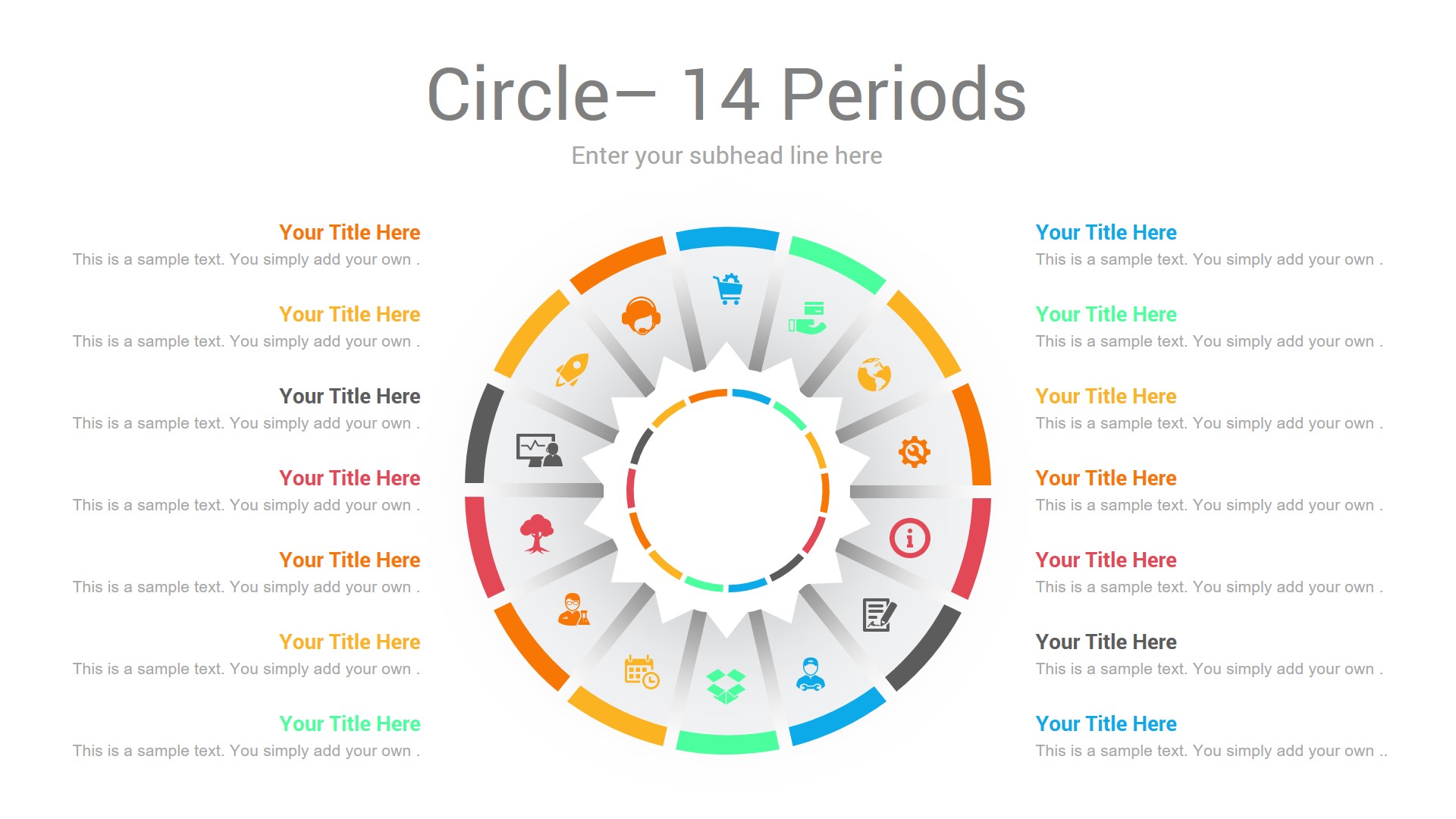 Circle– 14 Periods

Enter your subhead line here

Your Title Here
This is a sample text. You simply add your own .

Your Title Here
This is a sample text. You simply add your own .

Your Title Here
This is a sample text. You simply add your own .

Your Title Here
This is a sample text. You simply add your own .

Your Title Here
This is a sample text. You simply add your own .

Your Title Here
This is a sample text. You simply add your own .

Your Title Here
This is a sample text. You simply add your own .

Your Title Here
This is a sample text. You simply add your own .

Your Title Here
This is a sample text. You simply add your own .

Your Title Here
This is a sample text. You simply add your own .

Your Title Here
This is a sample text. You simply add your own .

Your Title Here
This is a sample text. You simply add your own .

Your Title Here
This is a sample text. You simply add your own .

Your Title Here
This is a sample text. You simply add your own ..