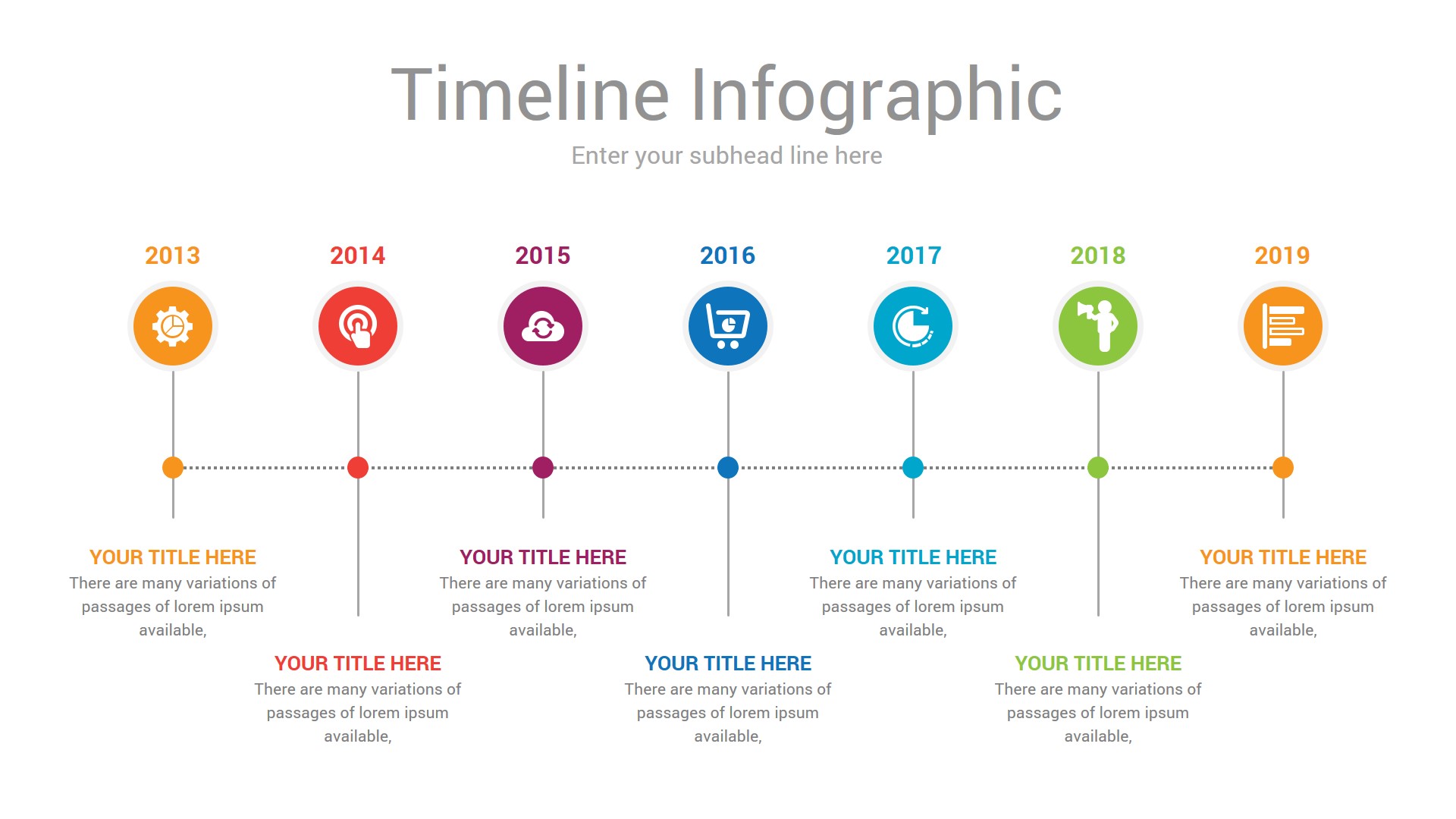 Timeline Infographic
Enter your subhead line here

2013
2014
2015
2016
2017
2018
2019

YOUR TITLE HERE
There are many variations of passages of lorem ipsum available,

YOUR TITLE HERE
There are many variations of passages of lorem ipsum available,

YOUR TITLE HERE
There are many variations of passages of lorem ipsum available,

YOUR TITLE HERE
There are many variations of passages of lorem ipsum available,

YOUR TITLE HERE
There are many variations of passages of lorem ipsum available,

YOUR TITLE HERE
There are many variations of passages of lorem ipsum available,

YOUR TITLE HERE
There are many variations of passages of lorem ipsum available,