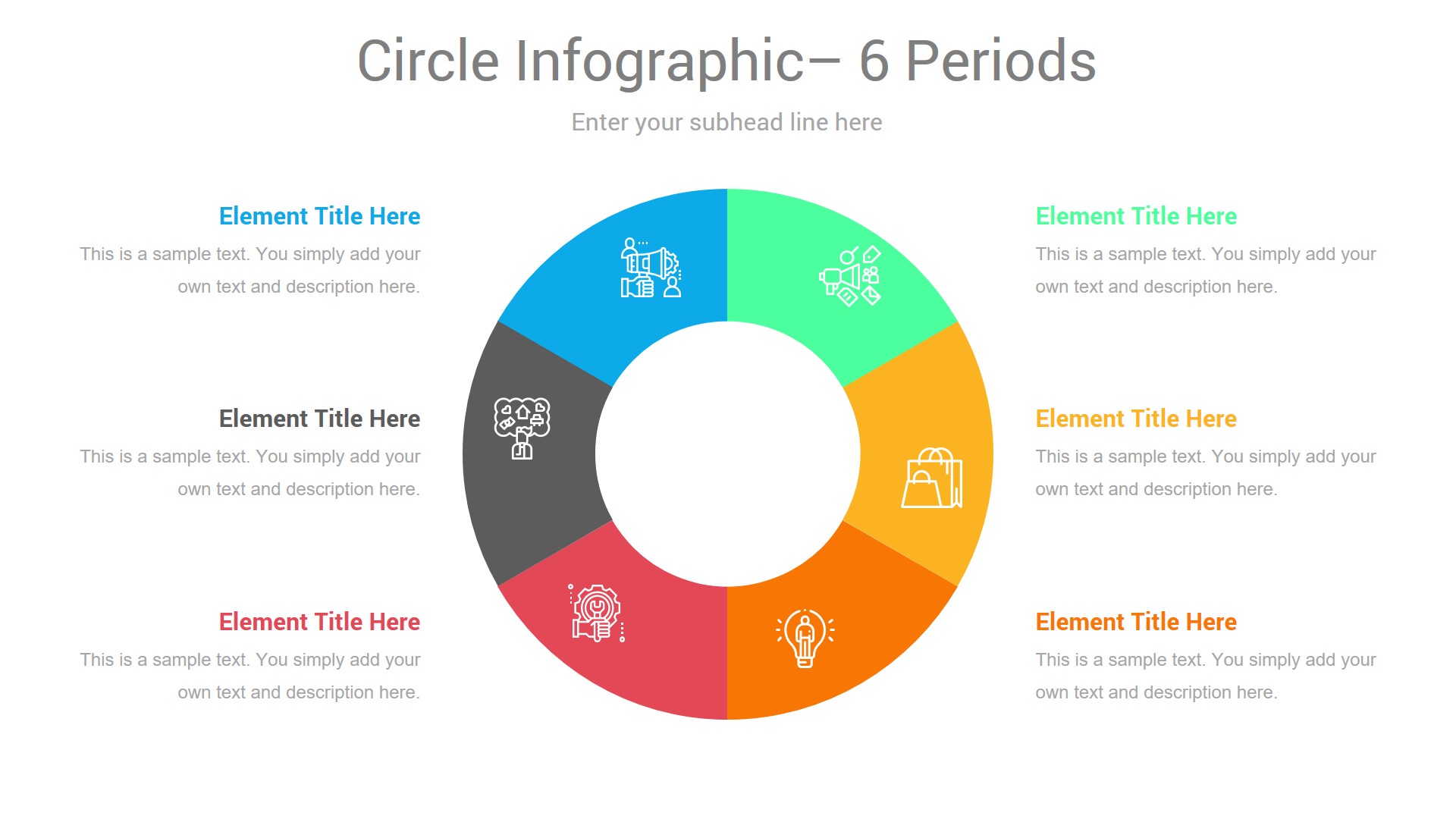 Circle Infographic– 6 Periods

Enter your subhead line here

Element Title Here

This is a sample text. You simply add your own text and description here.

Element Title Here

This is a sample text. You simply add your own text and description here.

Element Title Here

This is a sample text. You simply add your own text and description here.

Element Title Here

This is a sample text. You simply add your own text and description here.

Element Title Here

This is a sample text. You simply add your own text and description here.

Element Title Here

This is a sample text. You simply add your own text and description here.