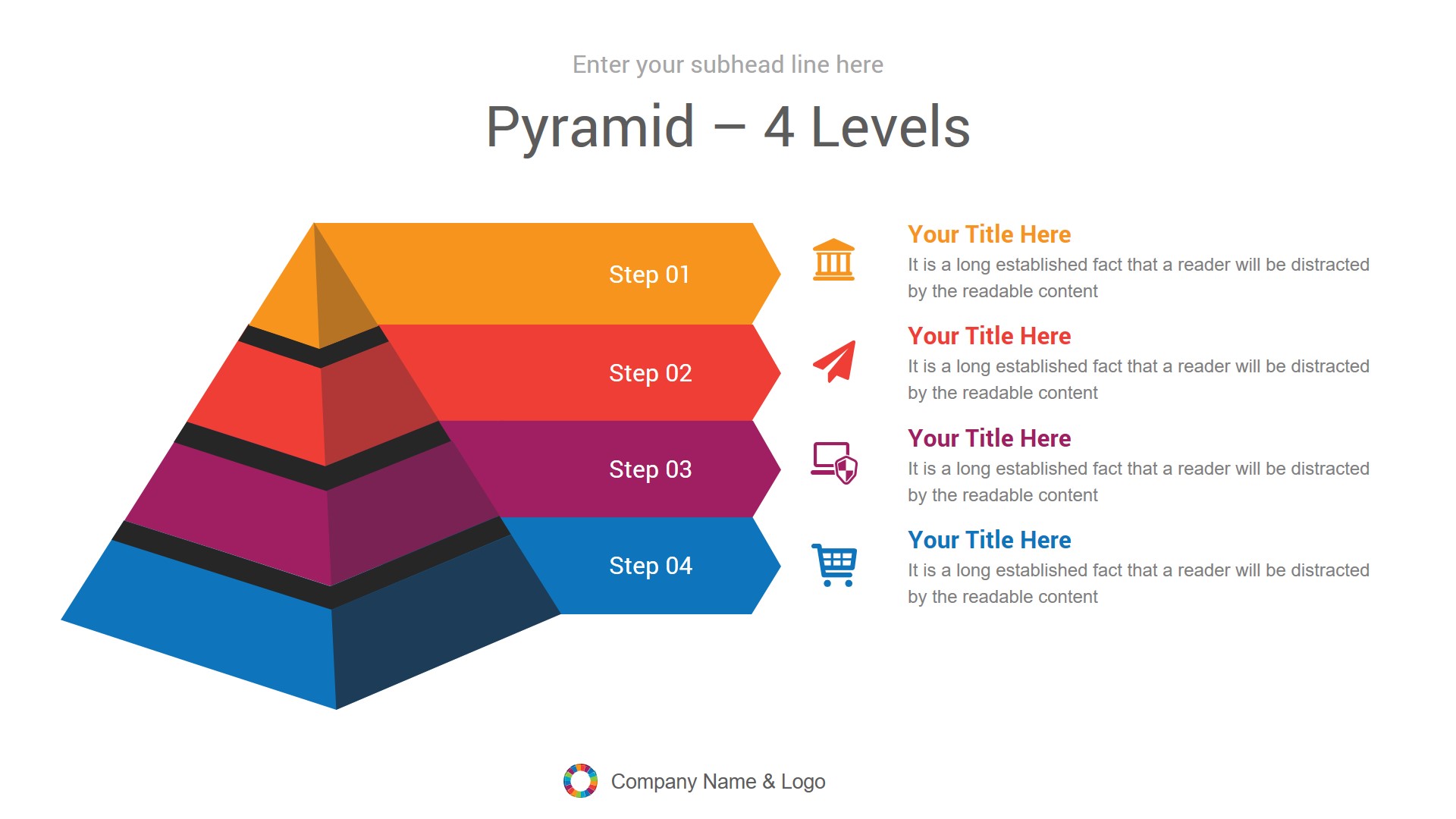 Enter your subhead line here

Pyramid – 4 Levels

Step 01

Step 02

Step 03

Step 04

Your Title Here
It is a long established fact that a reader will be distracted by the readable content

Your Title Here
It is a long established fact that a reader will be distracted by the readable content

Your Title Here
It is a long established fact that a reader will be distracted by the readable content

Your Title Here
It is a long established fact that a reader will be distracted by the readable content

Company Name & Logo